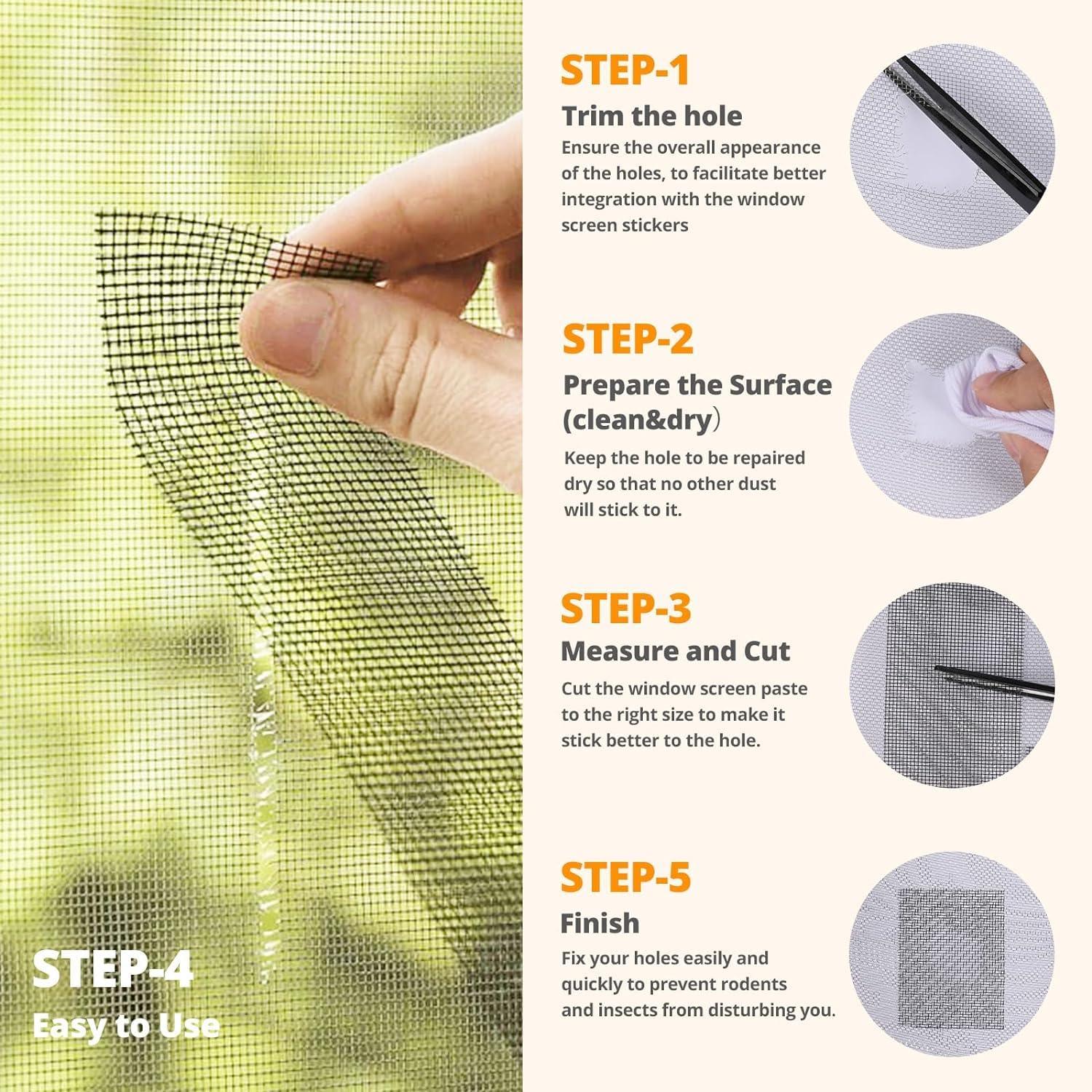 STEP-4
Easy to Use

STEP-1
Trim the hole
Ensure the overall appearance of the holes, to facilitate better integration with the window screen stickers

STEP-2
Prepare the Surface (clean&dry)
Keep the hole to be repaired dry so that no other dust will stick to it.

STEP-3
Measure and Cut
Cut the window screen paste to the right size to make it stick better to the hole.

STEP-5
Finish
Fix your holes easily and quickly to prevent rodents and insects from disturbing you.