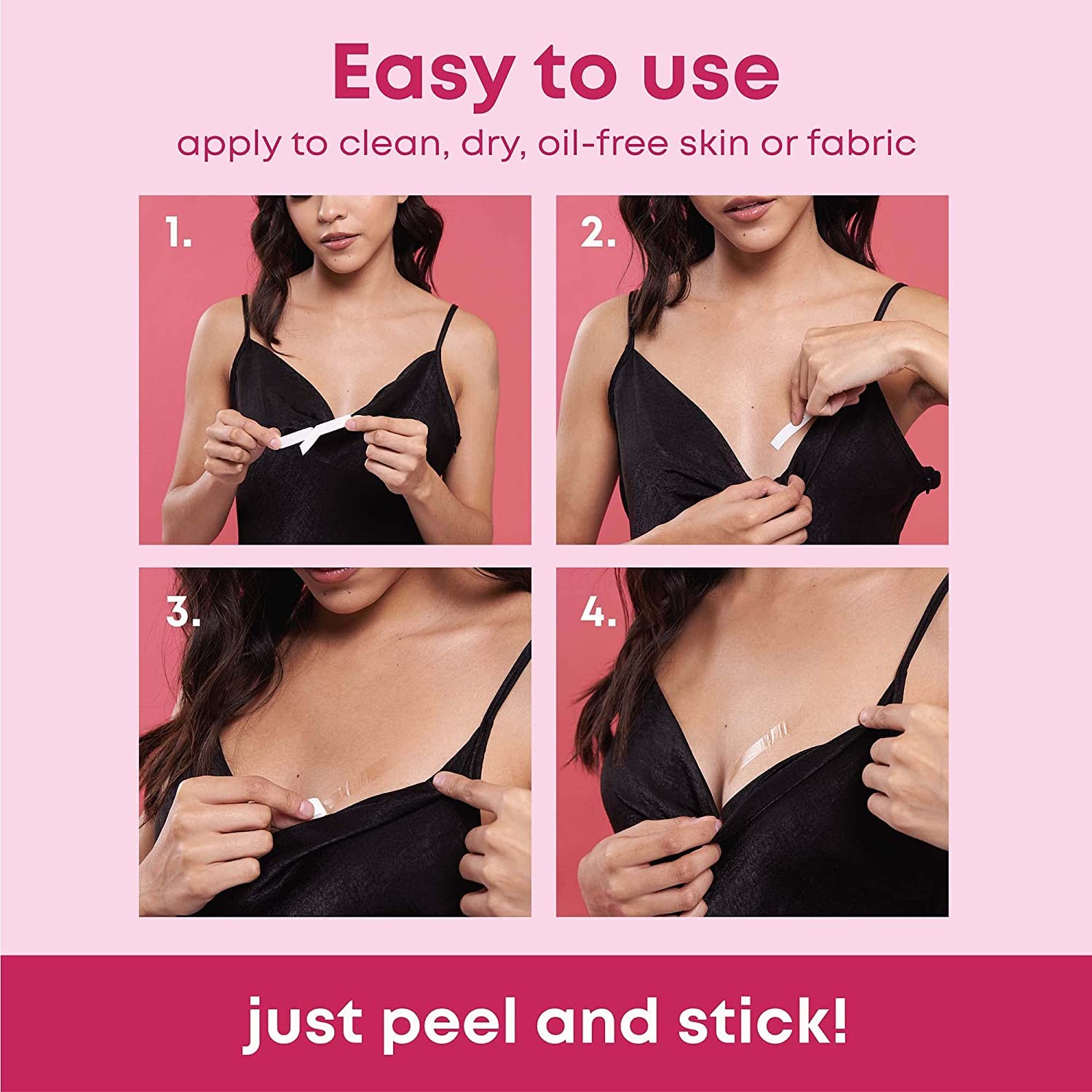 Easy to use

apply to clean, dry, oil-free skin or fabric

1.

2.

3.

4.

just peel and stick!