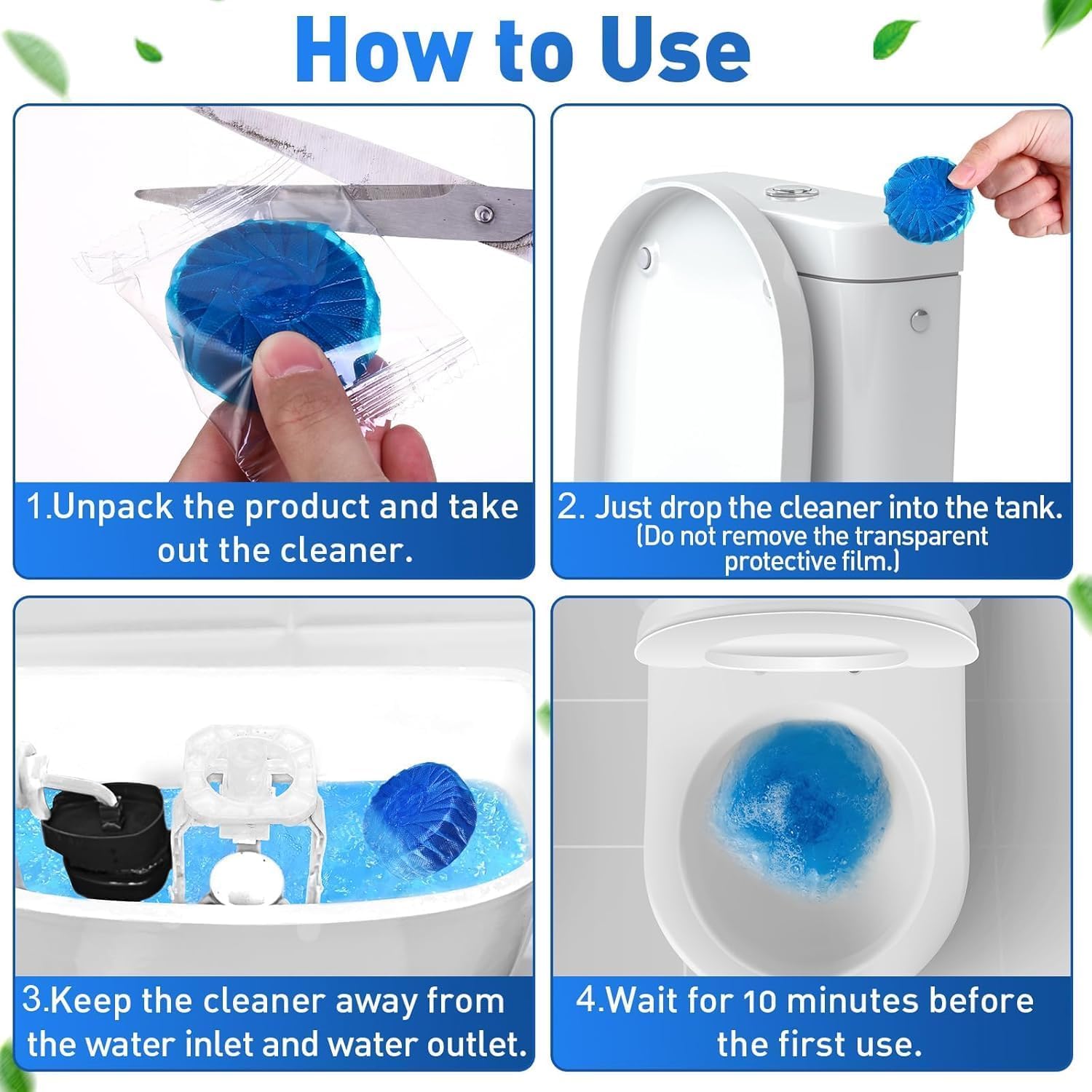 How to Use

1.Unpack the product and take out the cleaner.

2. Just drop the cleaner into the tank. (Do not remove the transparent protective film.)

3.Keep the cleaner away from the water inlet and water outlet.

4.Wait for 10 minutes before the first use.