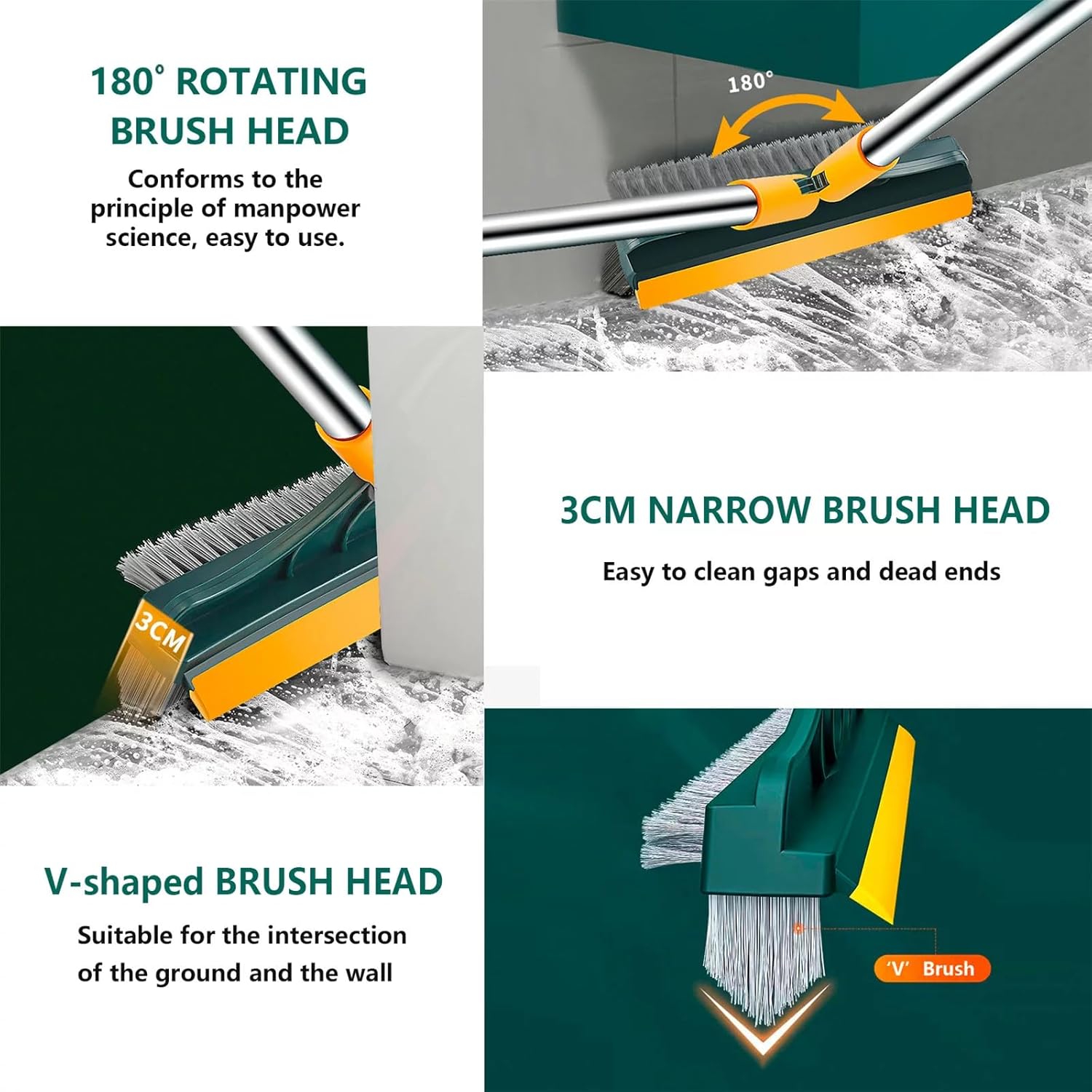 180° ROTATING BRUSH HEAD

Conforms to the principle of manpower science, easy to use.

180°

3CM

3CM NARROW BRUSH HEAD

Easy to clean gaps and dead ends

V-shaped BRUSH HEAD

Suitable for the intersection of the ground and the wall

'V' Brush