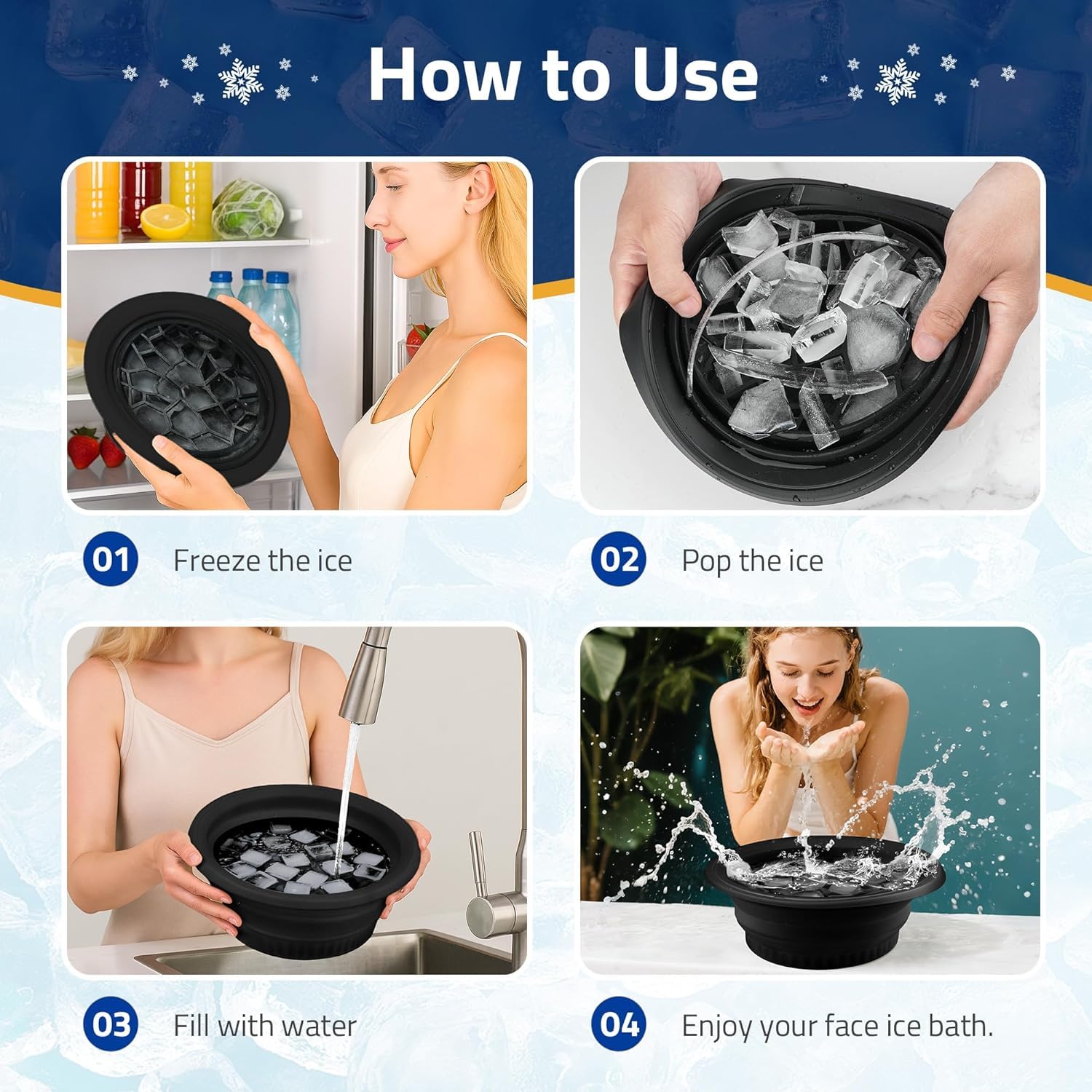 How to Use

01 Freeze the ice

02 Pop the ice

03 Fill with water

04 Enjoy your face ice bath.