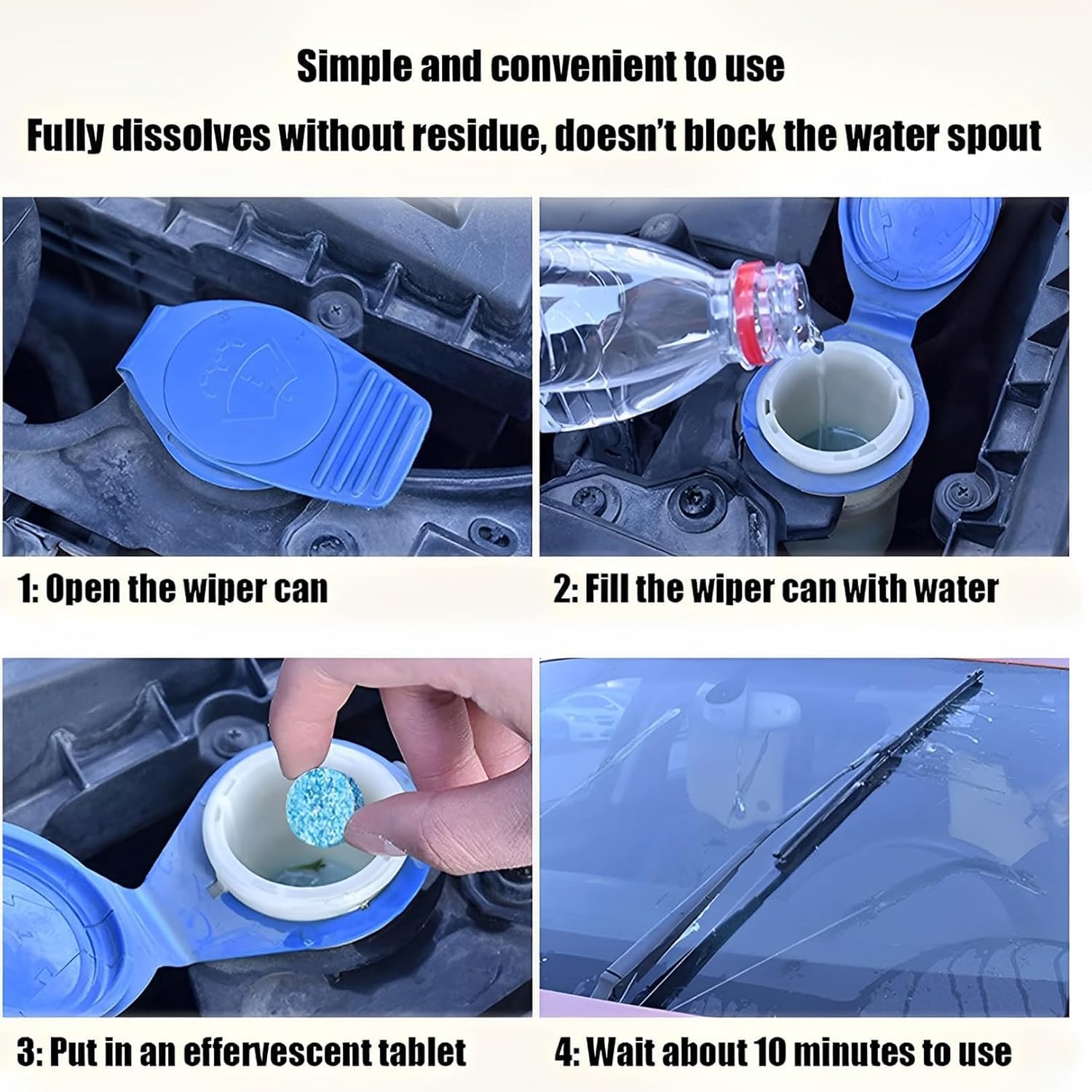 Simple and convenient to use

Fully dissolves without residue, doesn't block the water spout

1: Open the wiper can

2: Fill the wiper can with water

3: Put in an effervescent tablet

4: Wait about 10 minutes to use