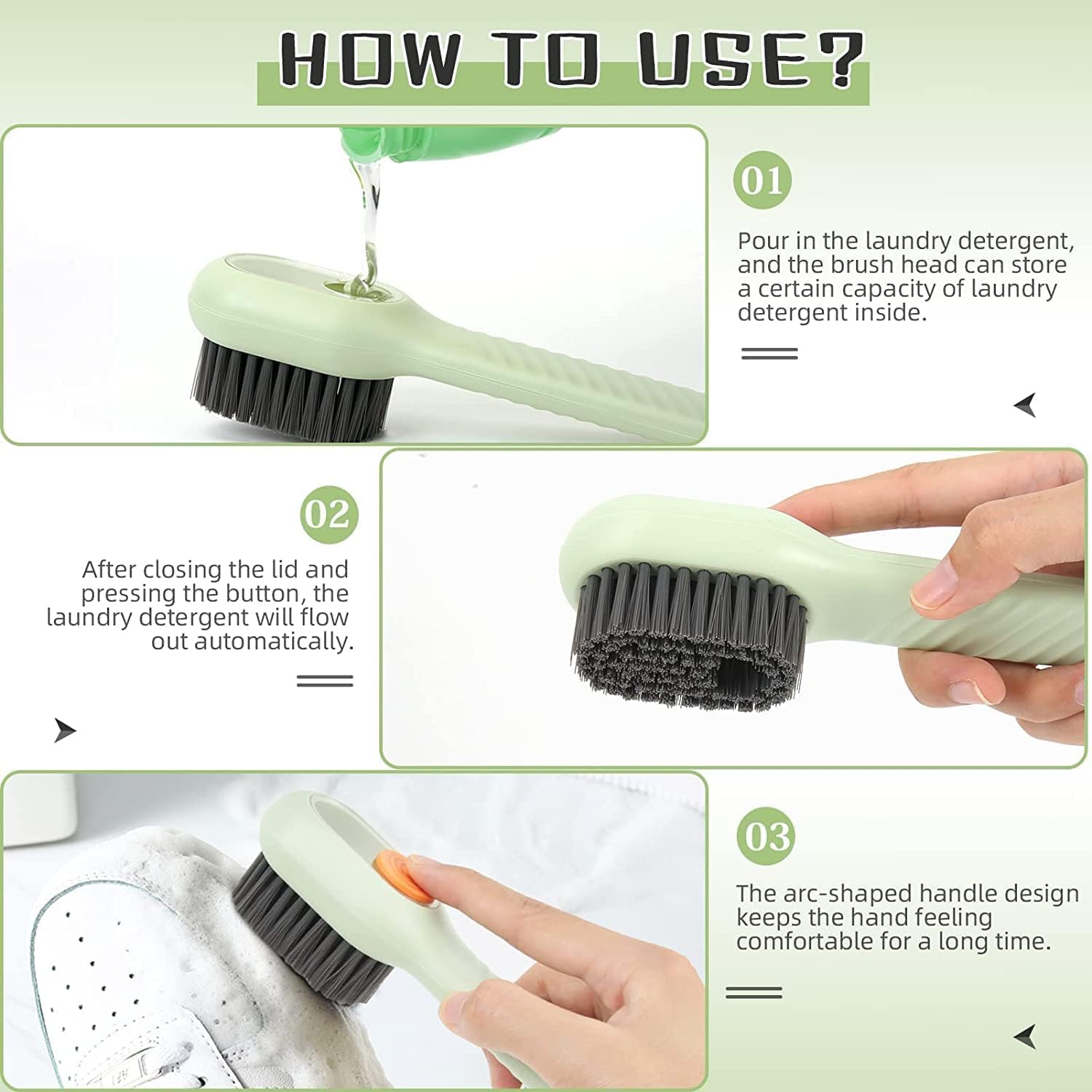 HOW TO USE?

01

Pour in the laundry detergent, and the brush head can store a certain capacity of laundry detergent inside.

02

After closing the lid and pressing the button, the laundry detergent will flow out automatically.

03

The arc-shaped handle design keeps the hand feeling comfortable for a long time.