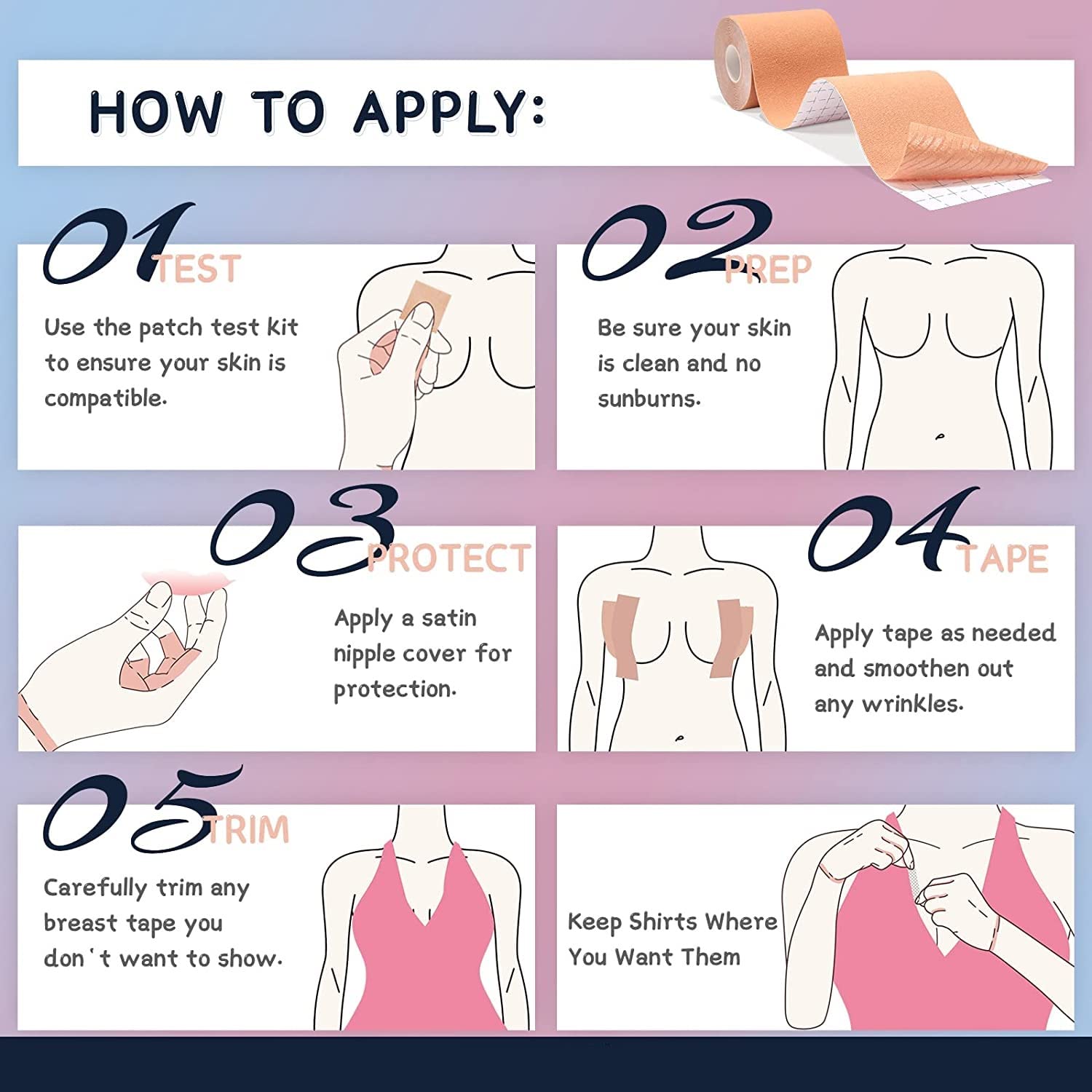 HOW TO APPLY:

01 TEST

Use the patch test kit to ensure your skin is compatible.

02 PREP

Be sure your skin is clean and no sunburns.

03 PROTECT

Apply a satin nipple cover for protection.

04 TAPE

Apply tape as needed and smoothen out any wrinkles.

05 TRIM

Carefully trim any breast tape you don't want to show.

Keep Shirts Where You Want Them