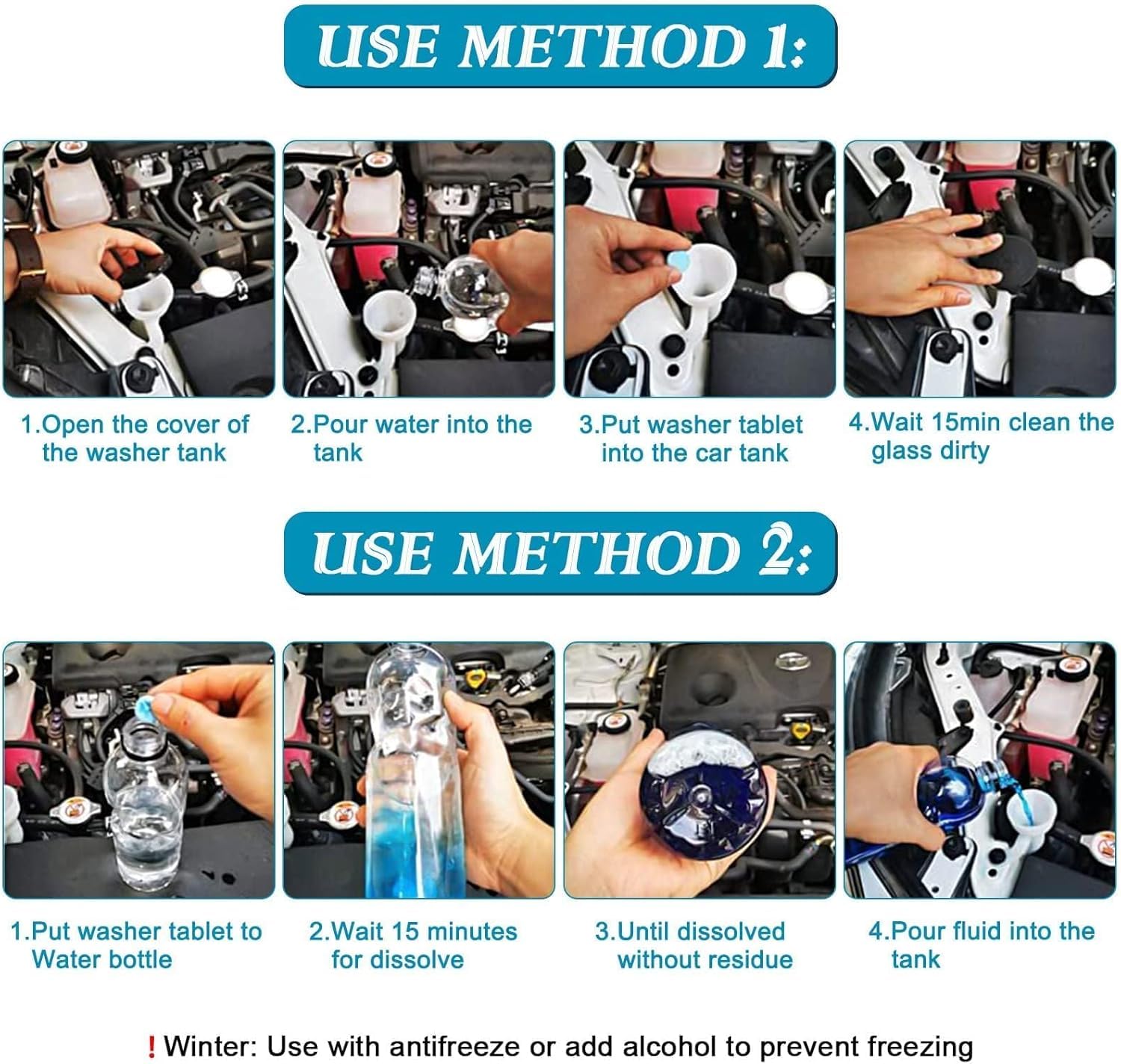 USE METHOD 1:

1.Open the cover of the washer tank

2.Pour water into the tank

3.Put washer tablet into the car tank

4.Wait 15min clean the glass dirty

USE METHOD 2:

1.Put washer tablet to Water bottle

2.Wait 15 minutes for dissolve

3.Until dissolved without residue

4.Pour fluid into the tank

! Winter: Use with antifreeze or add alcohol to prevent freezing