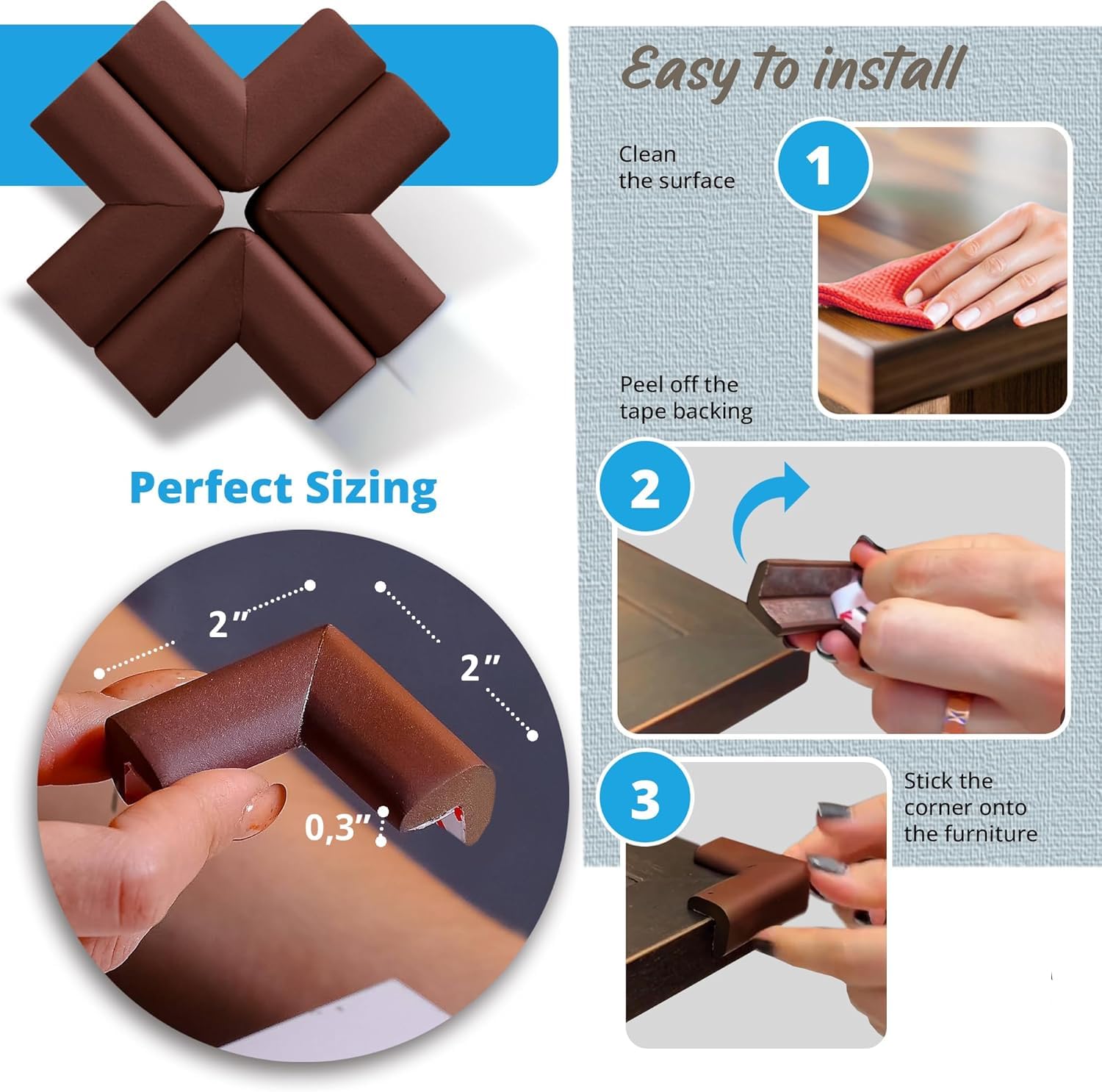 Perfect Sizing

2"

2"

0,3"

Easy to install

Clean the surface

1

Peel off the tape backing

2

3

Stick the corner onto the furniture