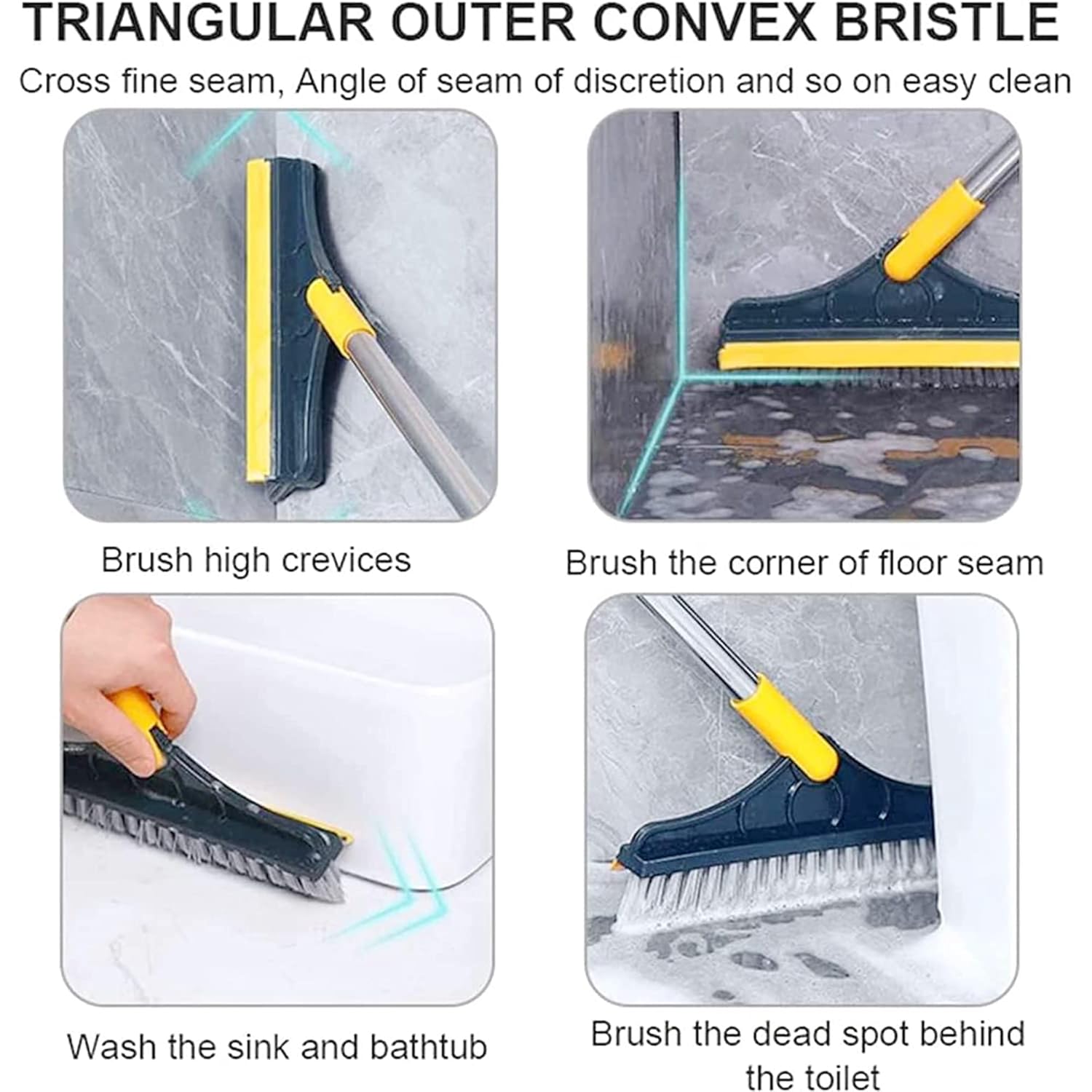 TRIANGULAR OUTER CONVEX BRISTLE

Cross fine seam, Angle of seam of discretion and so on easy clean

Brush high crevices

Brush the corner of floor seam

Wash the sink and bathtub

Brush the dead spot behind the toilet