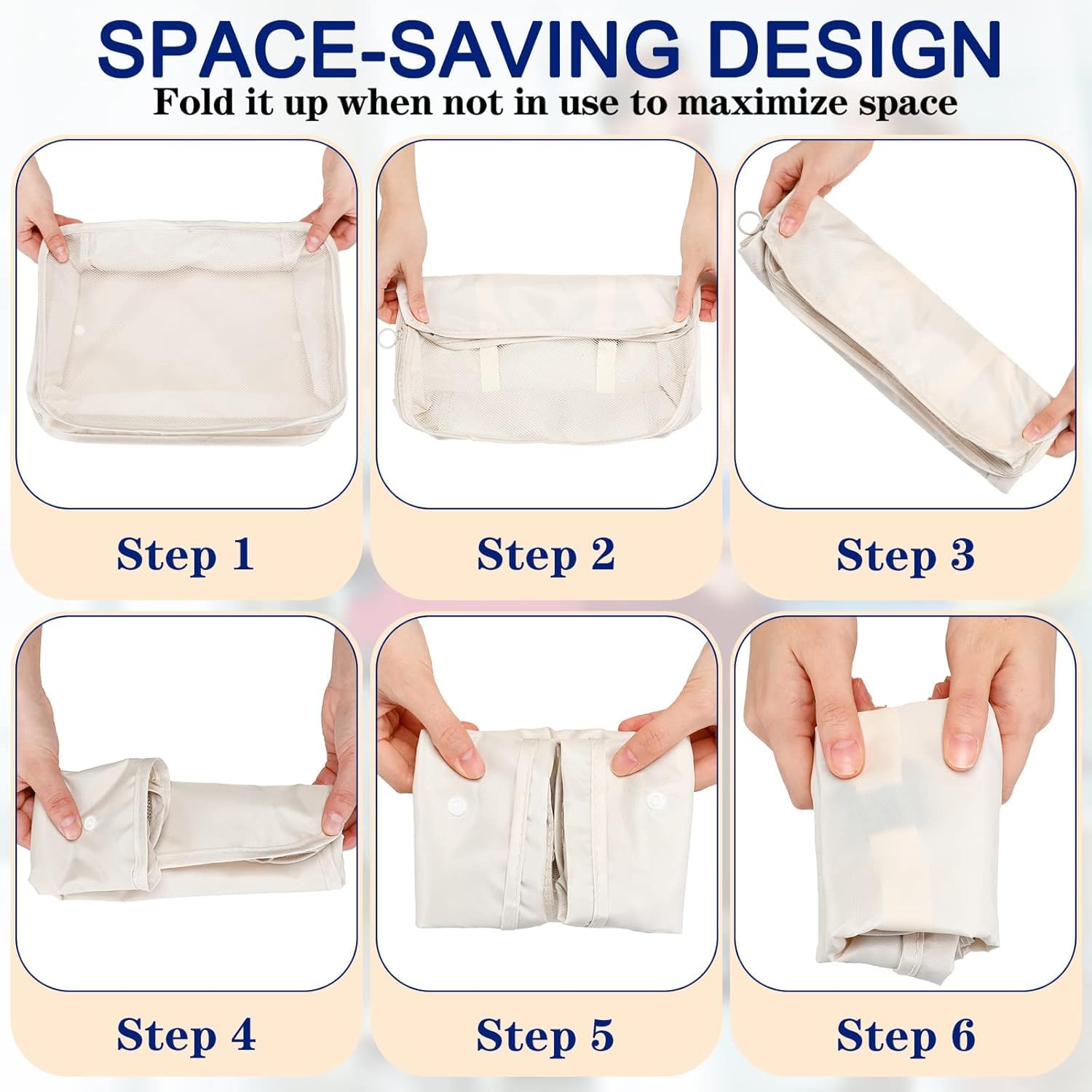 SPACE-SAVING DESIGN

Fold it up when not in use to maximize space

Step 1

Step 2

Step 3

Step 4

Step 5

Step 6