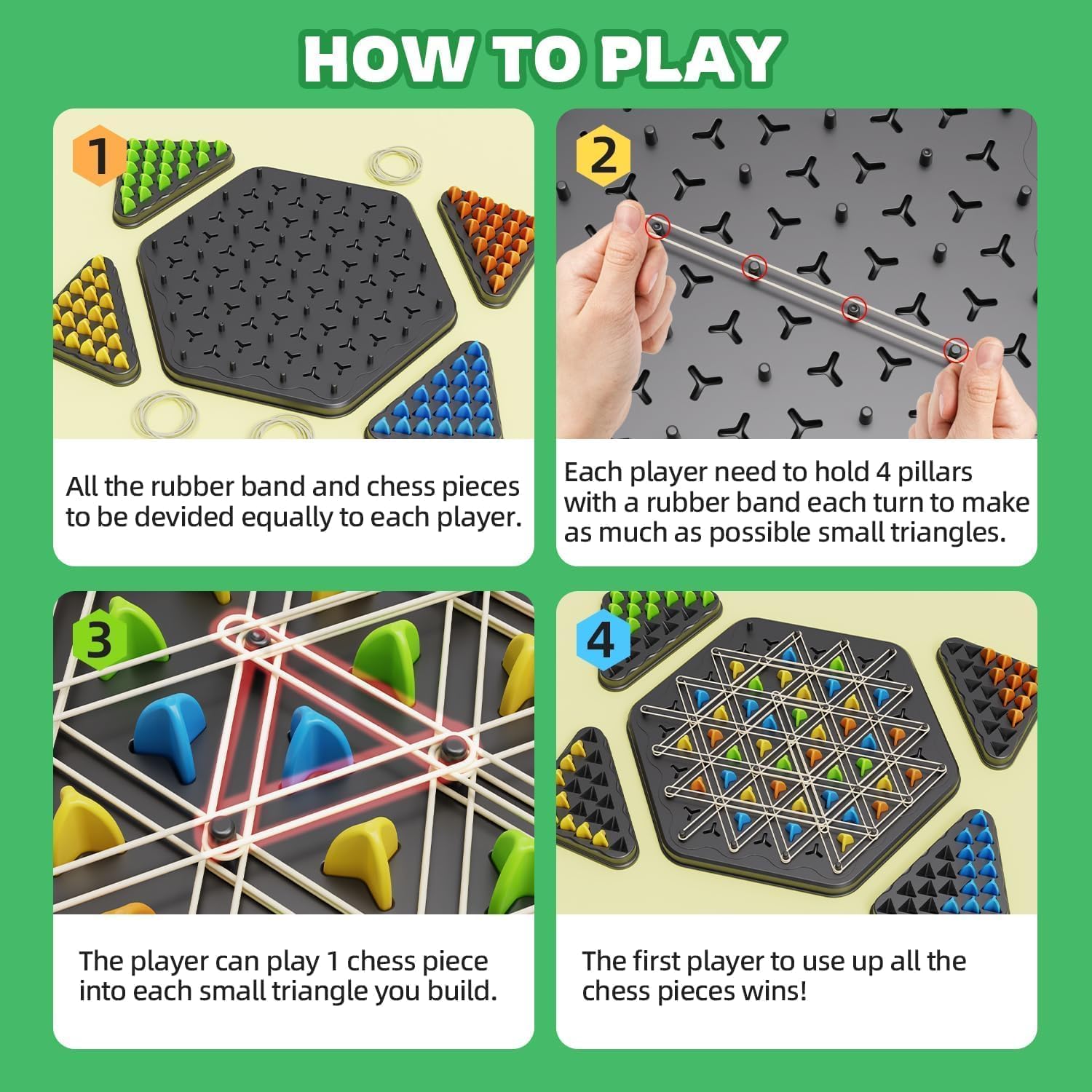 HOW TO PLAY

1

All the rubber band and chess pieces to be devided equally to each player.

2

Each player need to hold 4 pillars with a rubber band each turn to make as much as possible small triangles.

3

The player can play 1 chess piece into each small triangle you build.

4

The first player to use up all the chess pieces wins!