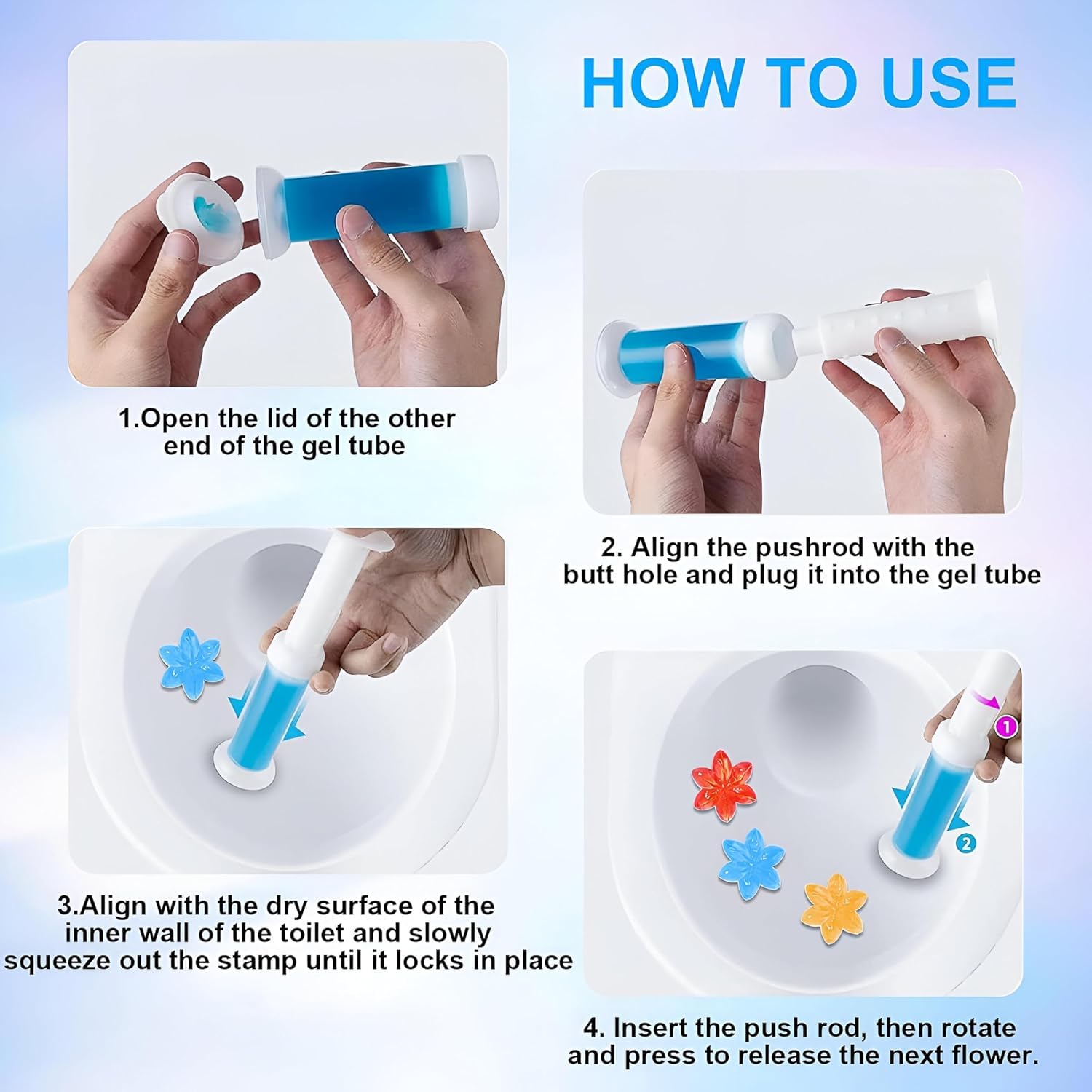 HOW TO USE

1.Open the lid of the other end of the gel tube

2. Align the pushrod with the butt hole and plug it into the gel tube

3.Align with the dry surface of the inner wall of the toilet and slowly squeeze out the stamp until it locks in place

1

2

4. Insert the push rod, then rotate and press to release the next flower.