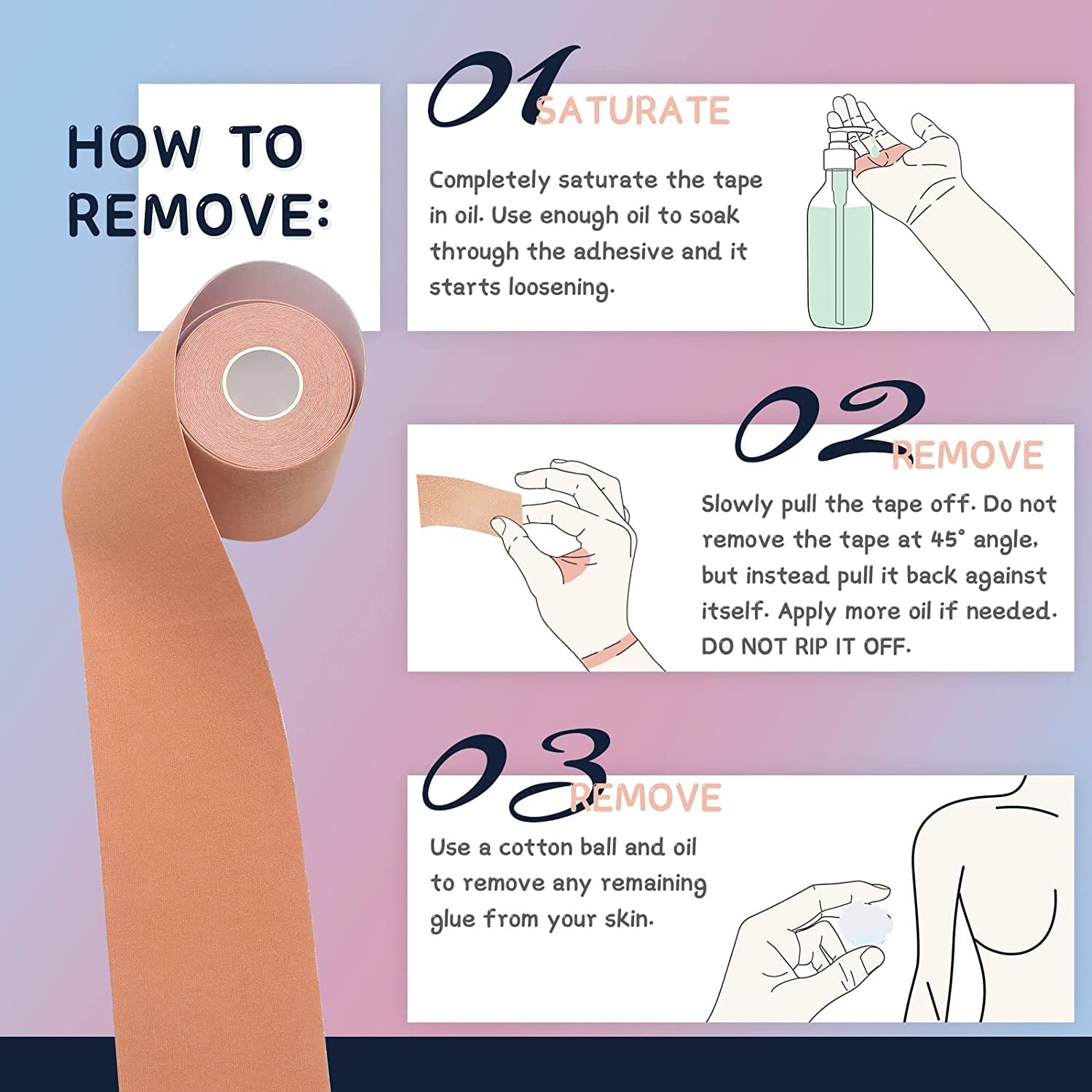 HOW TO REMOVE:

01 SATURATE

Completely saturate the tape in oil. Use enough oil to soak through the adhesive and it starts loosening.

02 REMOVE

Slowly pull the tape off. Do not remove the tape at 45° angle, but instead pull it back against itself. Apply more oil if needed. DO NOT RIP IT OFF.

03 REMOVE

Use a cotton ball and oil to remove any remaining glue from your skin.