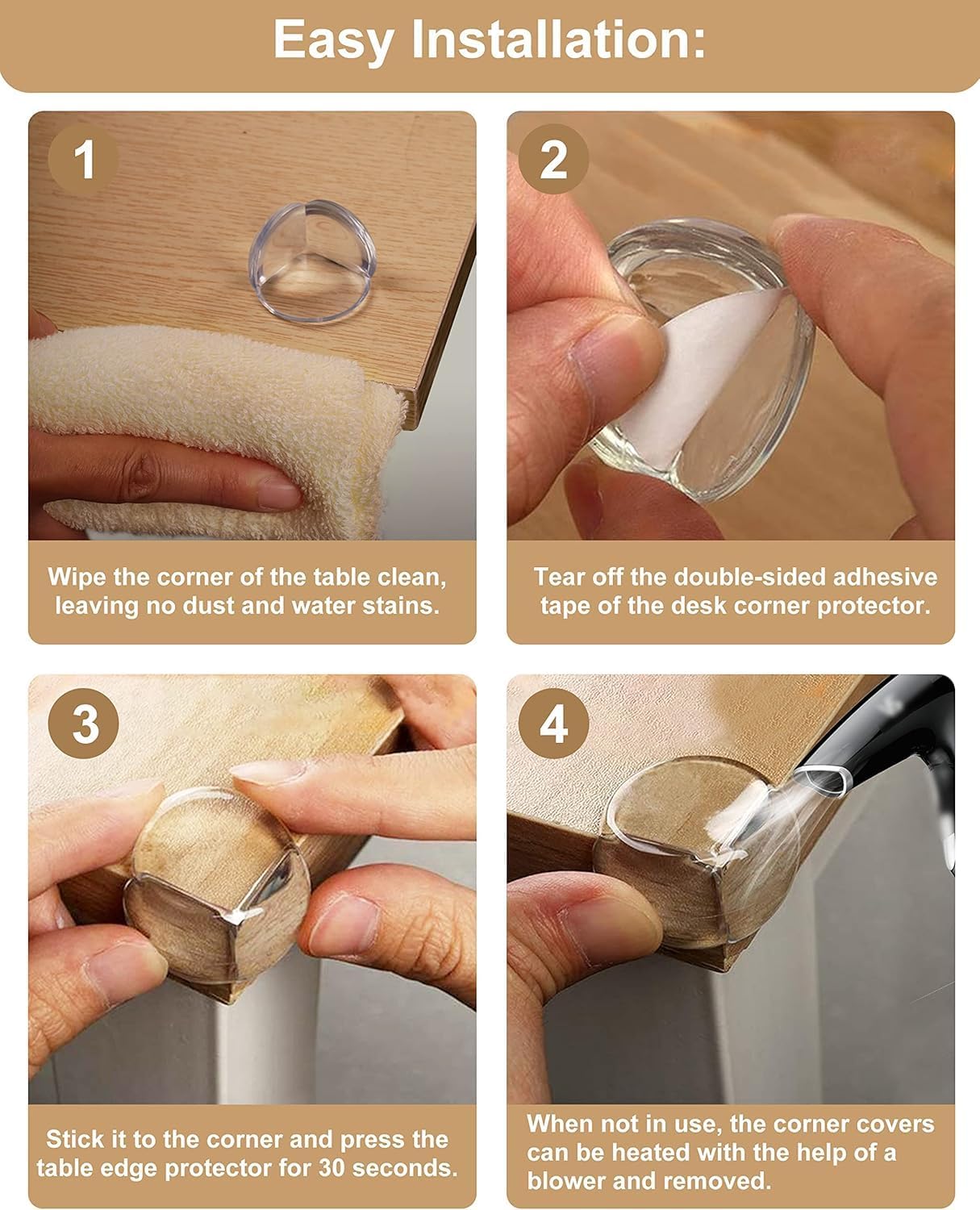 Easy Installation:

1

Wipe the corner of the table clean, leaving no dust and water stains.

2

Tear off the double-sided adhesive tape of the desk corner protector.

3

Stick it to the corner and press the table edge protector for 30 seconds.

4

When not in use, the corner covers can be heated with the help of a blower and removed.