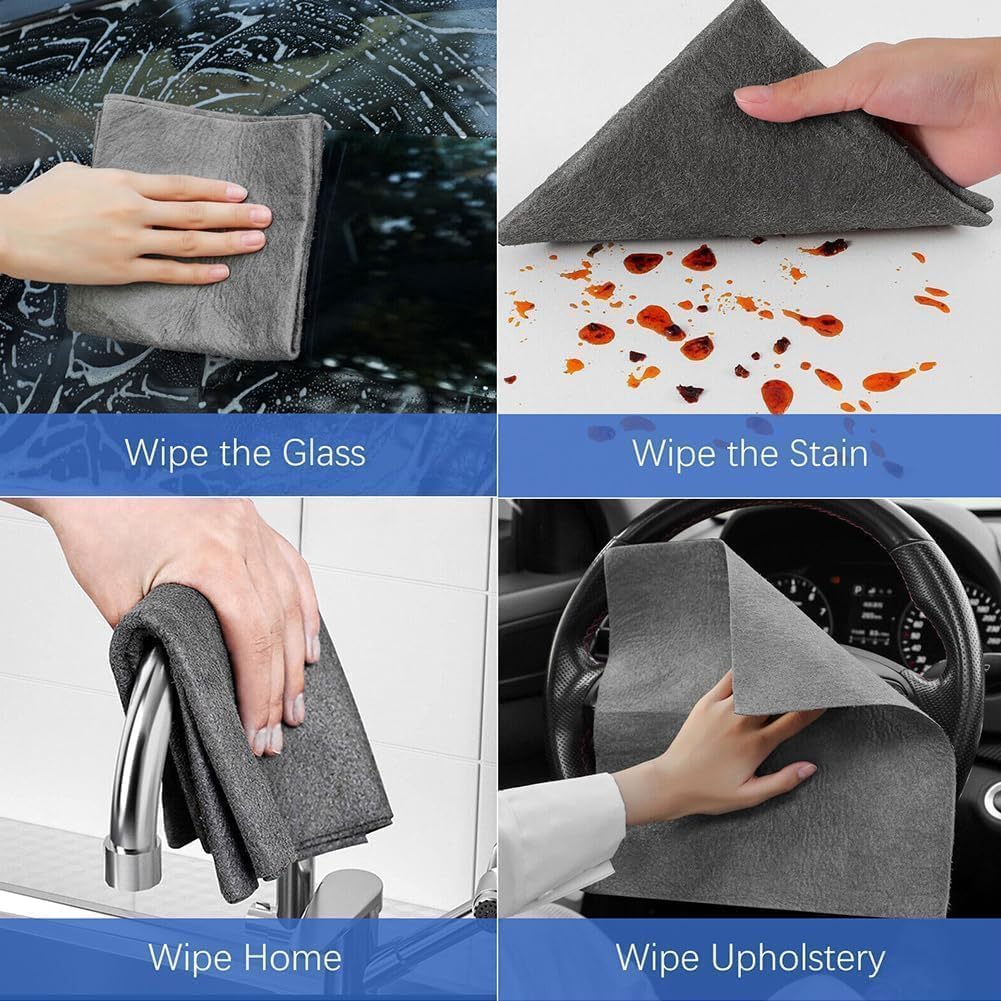 Wipe the Glass

Wipe the Stain

Wipe Home

Wipe Upholstery