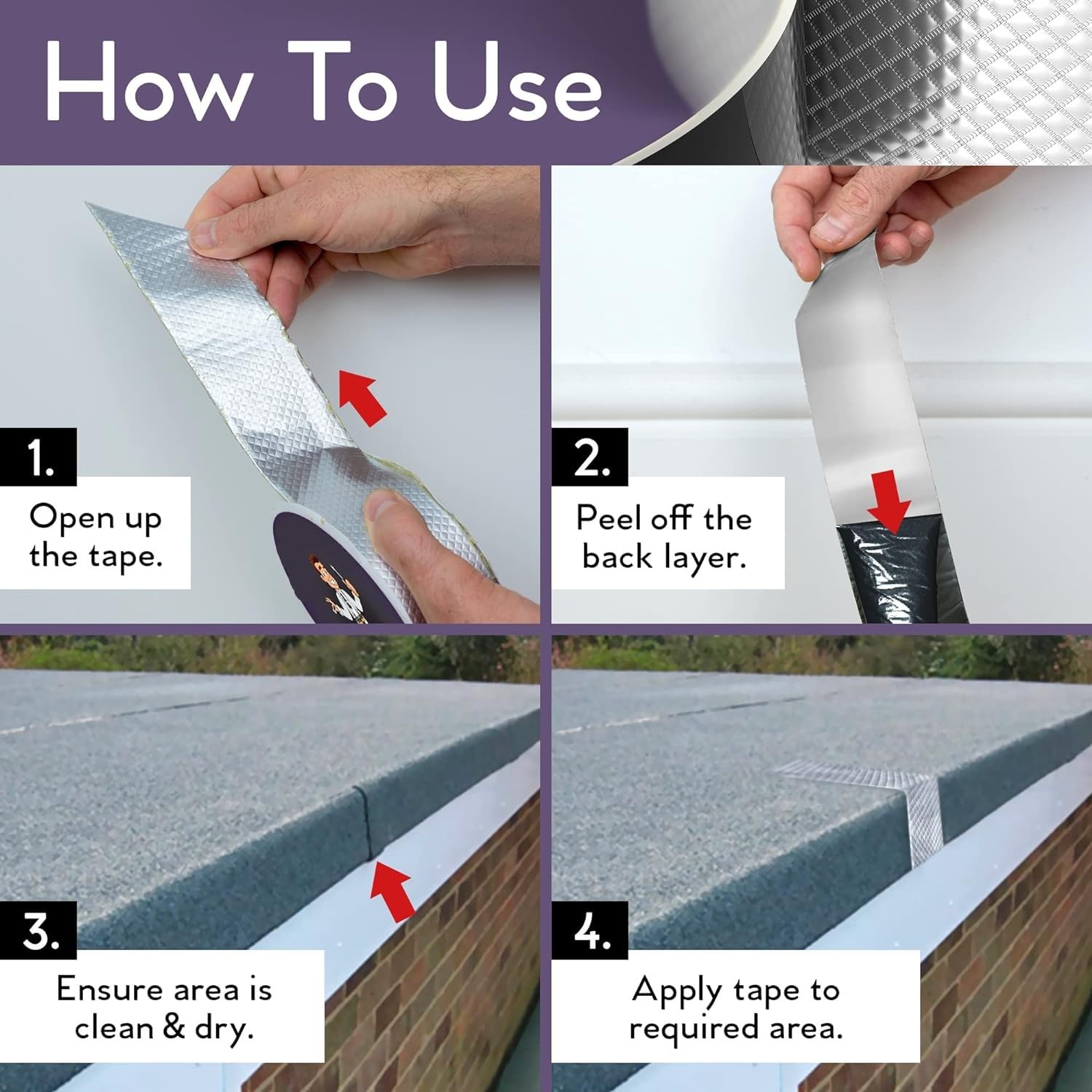 How To Use

1.
Open up the tape.

2.
Peel off the back layer.

3.
Ensure area is clean & dry.

4.
Apply tape to required area.