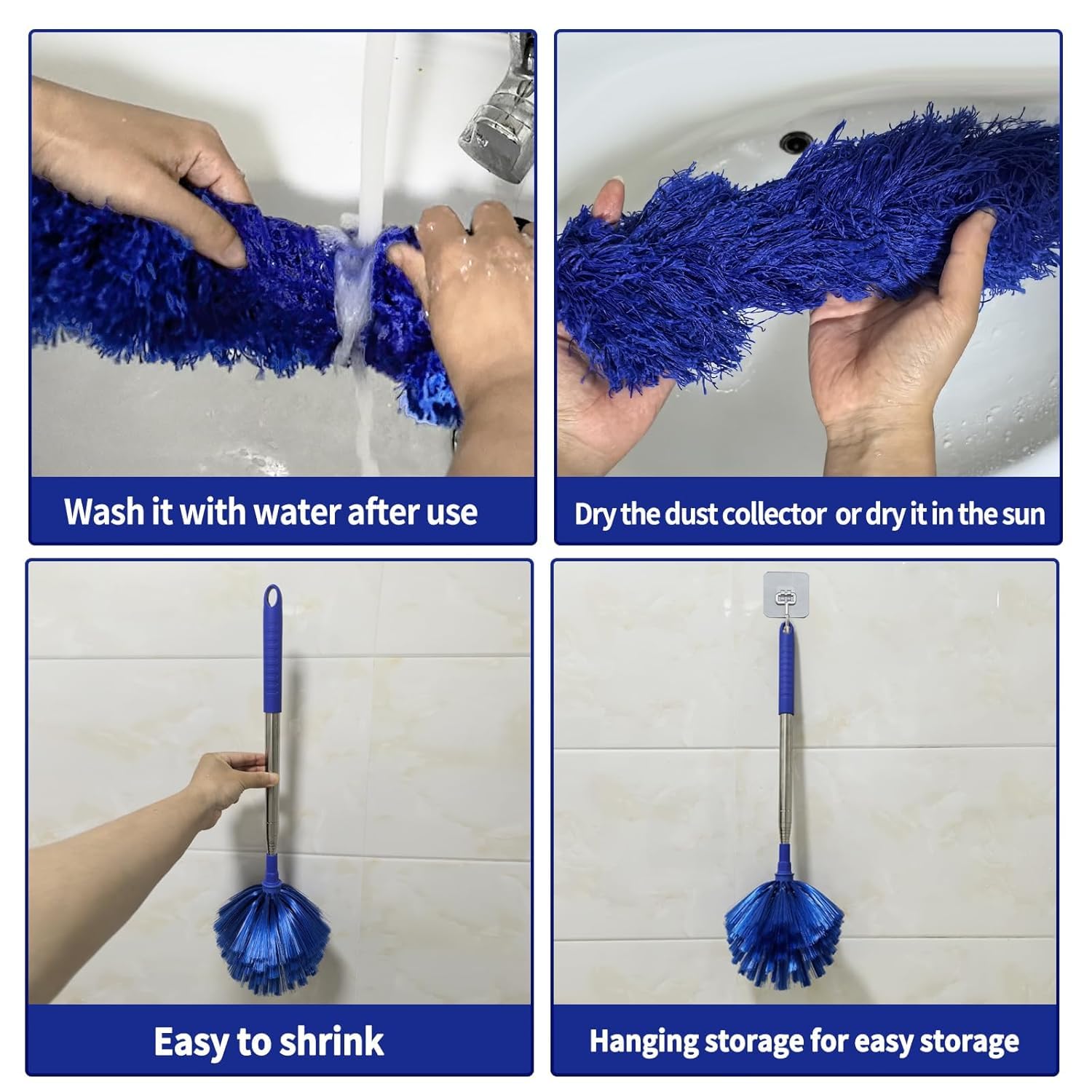 Wash it with water after use

Dry the dust collector or dry it in the sun

Easy to shrink

Hanging storage for easy storage