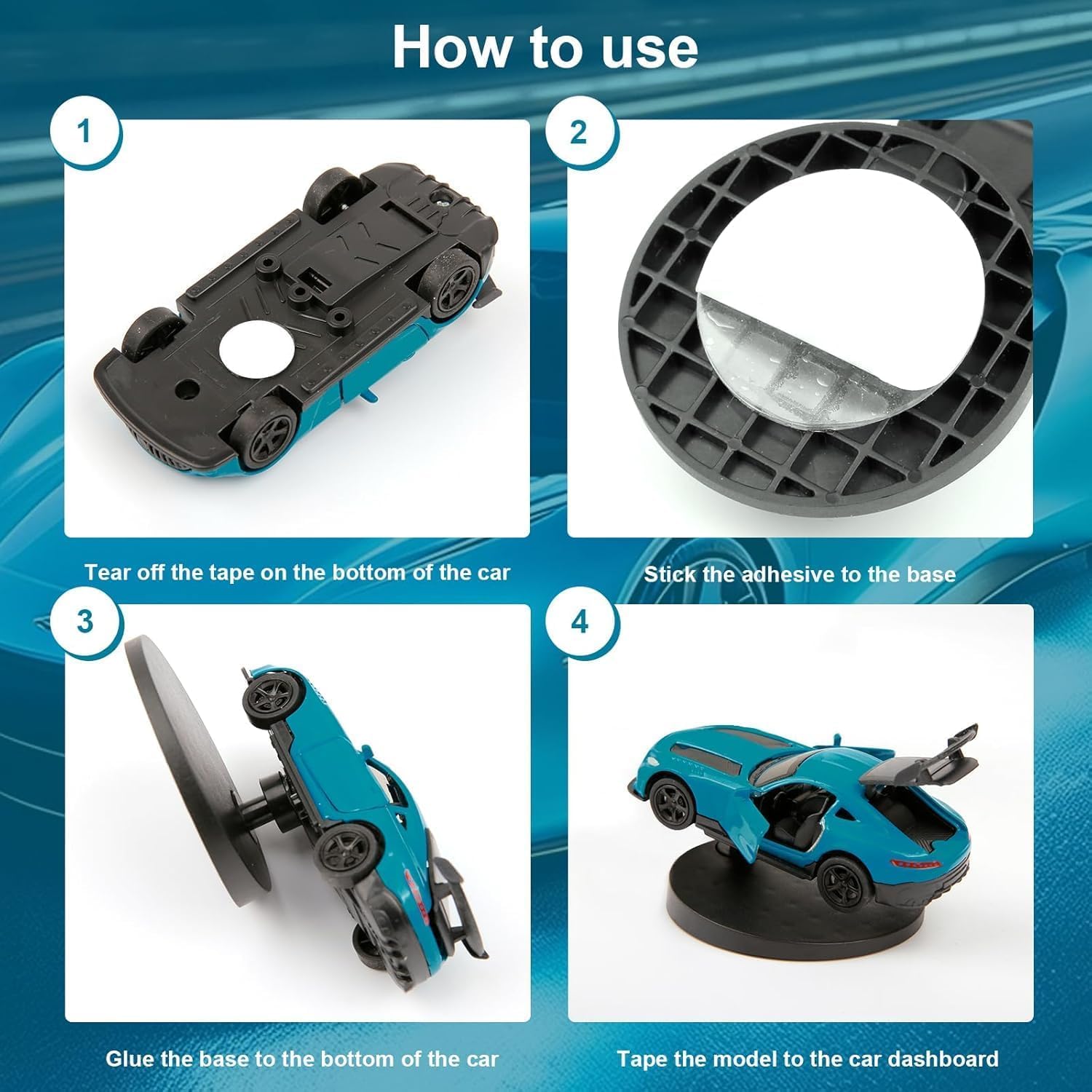 How to use

1

Tear off the tape on the bottom of the car

2

Stick the adhesive to the base

3

Glue the base to the bottom of the car

4

Tape the model to the car dashboard