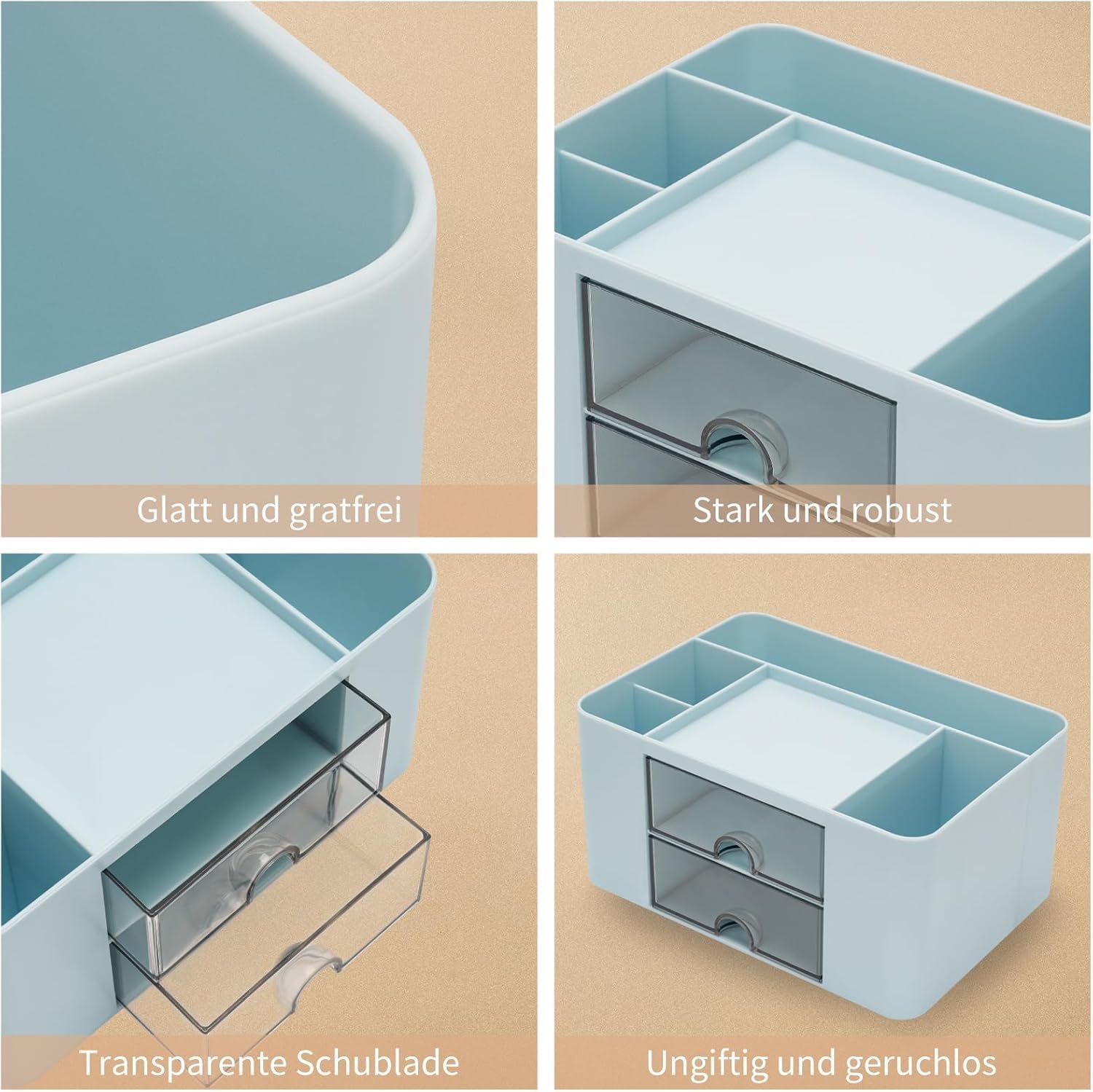 Glatt und gratfrei

Stark und robust

Transparente Schublade

Ungiftig und geruchlos