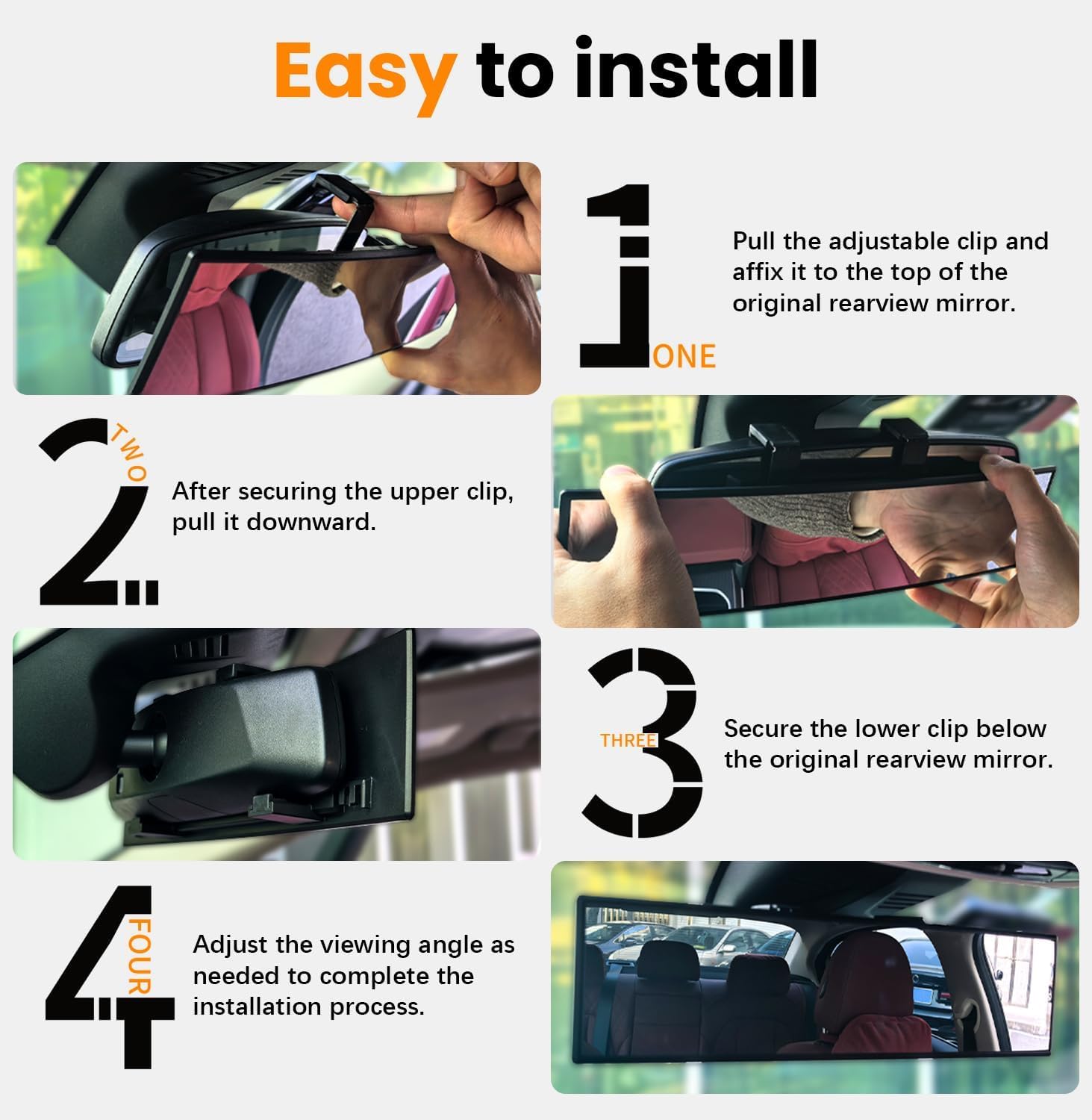 Easy to install

1 ONE

Pull the adjustable clip and affix it to the top of the original rearview mirror.

2 TWO

After securing the upper clip, pull it downward.

3 THREE

Secure the lower clip below the original rearview mirror.

4 FOUR

Adjust the viewing angle as needed to complete the installation process.