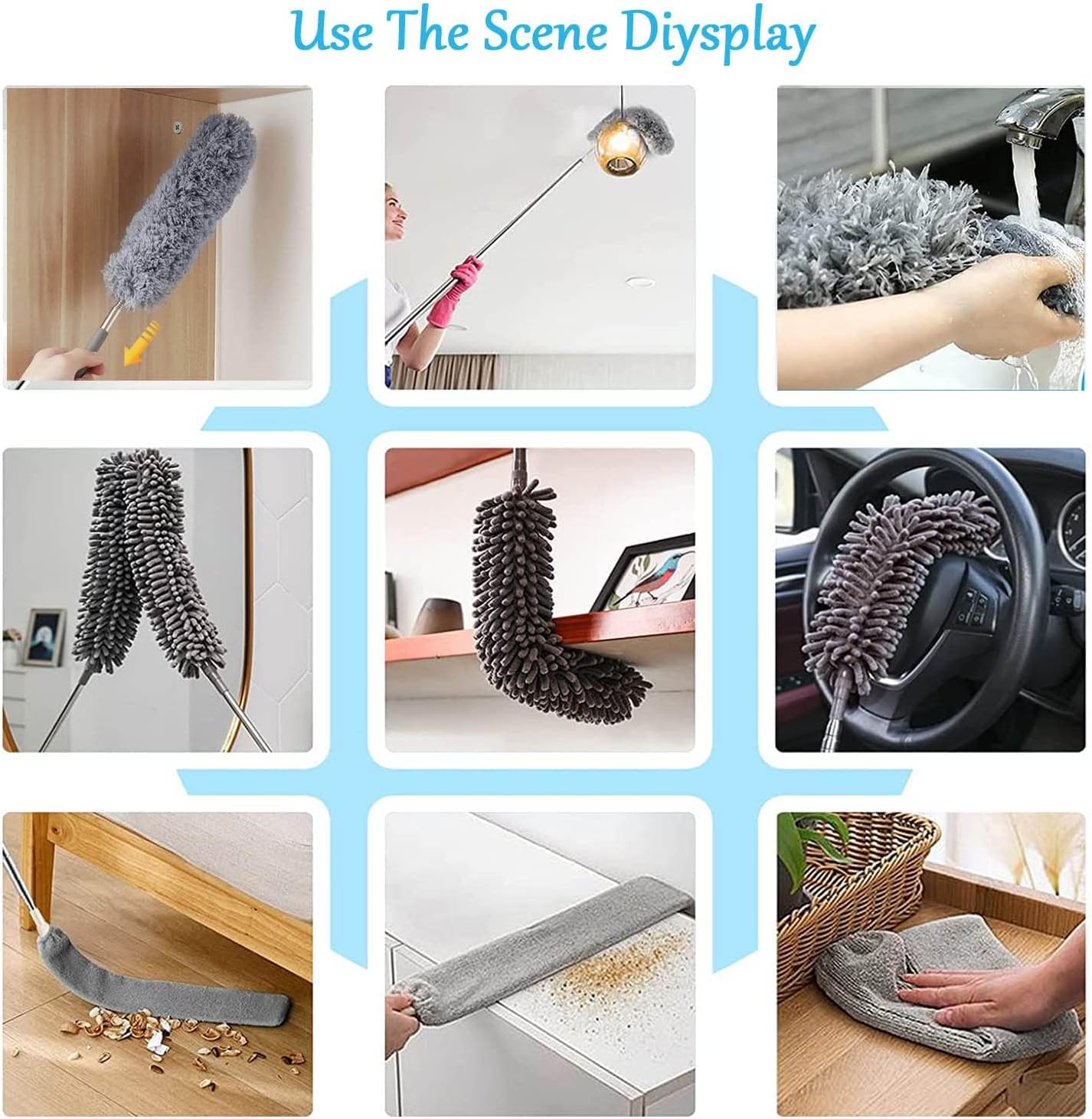 Use The Scene Diysplay