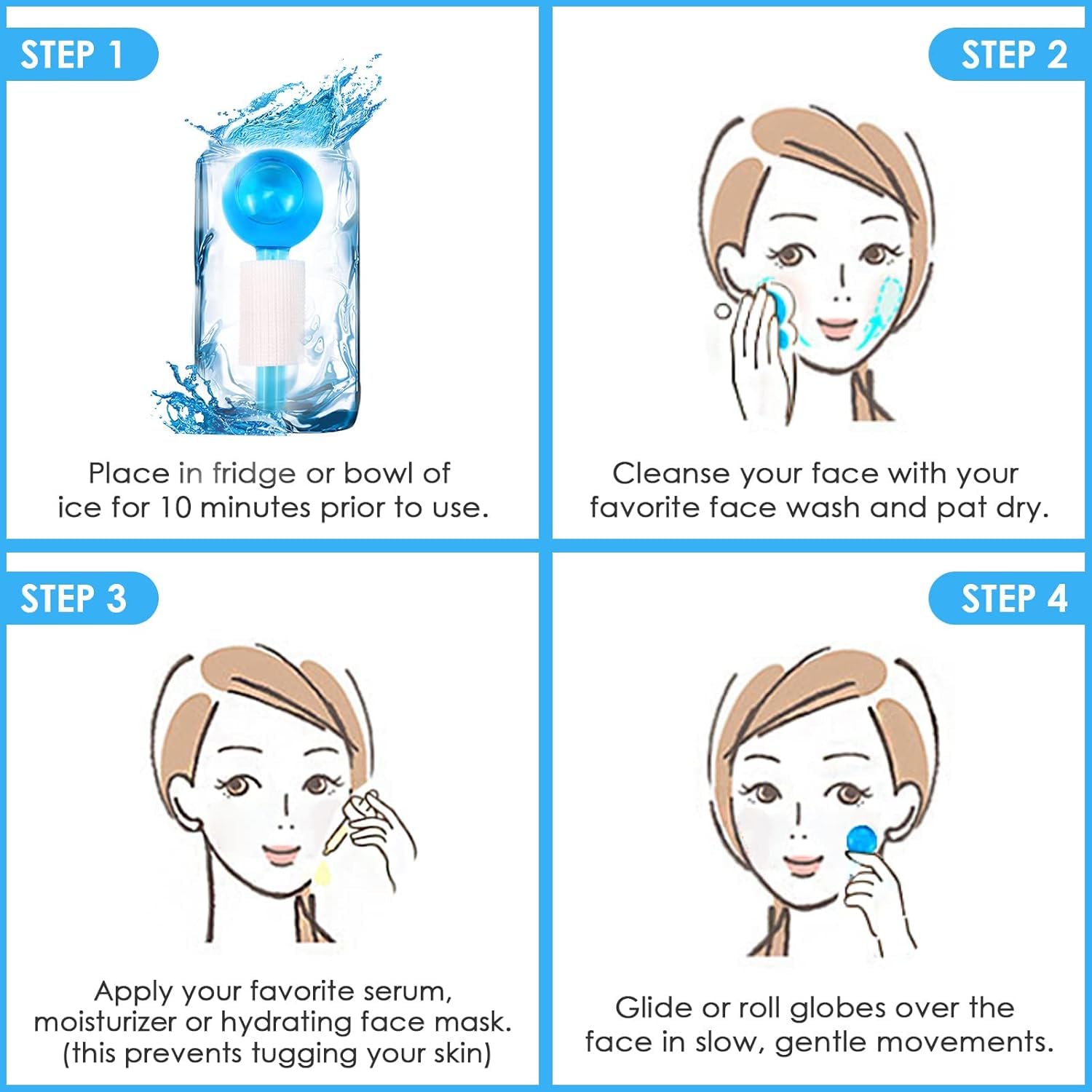 STEP 1

Place in fridge or bowl of ice for 10 minutes prior to use.

STEP 2

Cleanse your face with your favorite face wash and pat dry.

STEP 3

Apply your favorite serum, moisturizer or hydrating face mask. (this prevents tugging your skin)

STEP 4

Glide or roll globes over the face in slow, gentle movements.