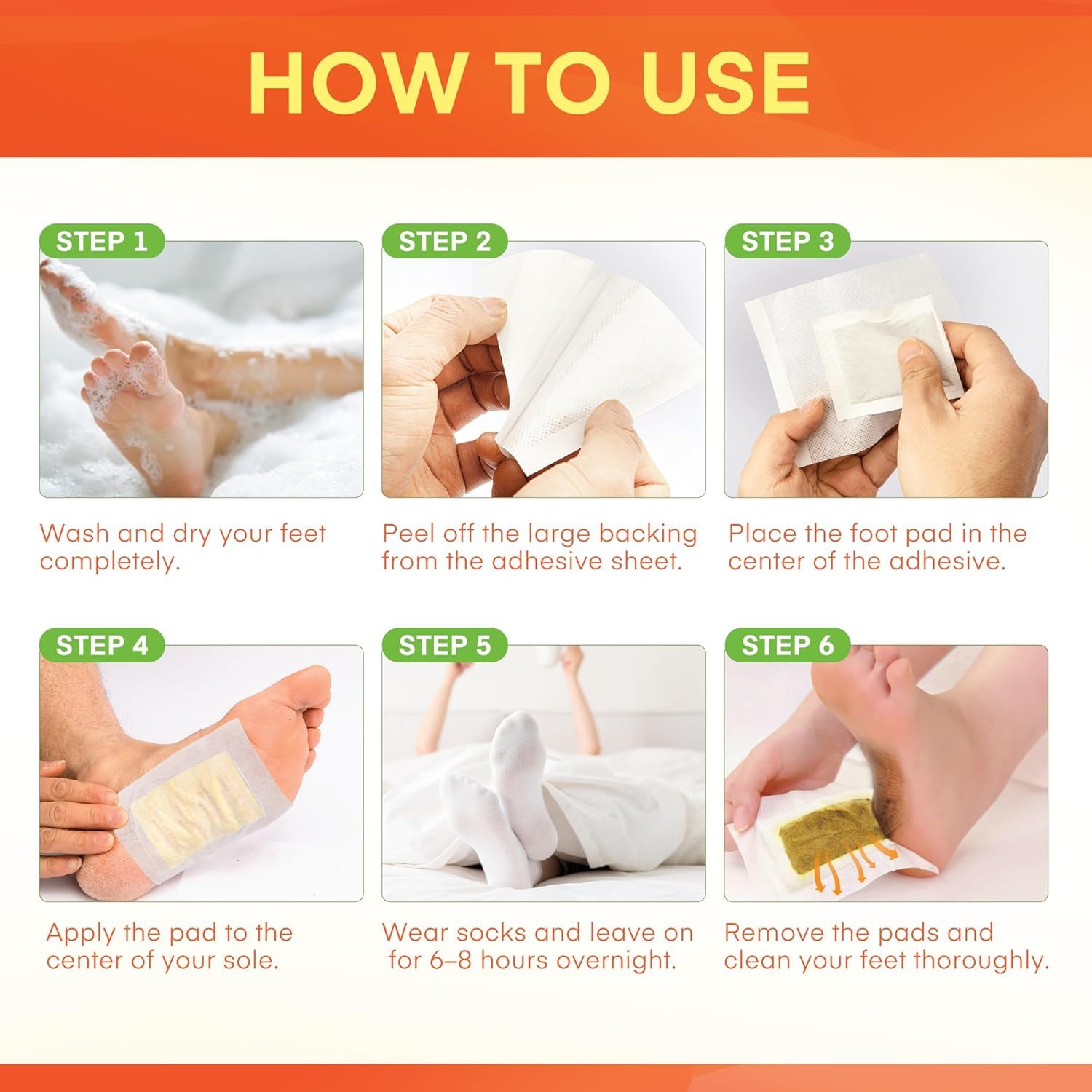 HOW TO USE

STEP 1

Wash and dry your feet completely.

STEP 2

Peel off the large backing from the adhesive sheet.

STEP 3

Place the foot pad in the center of the adhesive.

STEP 4

Apply the pad to the center of your sole.

STEP 5

Wear socks and leave on for 6–8 hours overnight.

STEP 6

Remove the pads and clean your feet thoroughly.