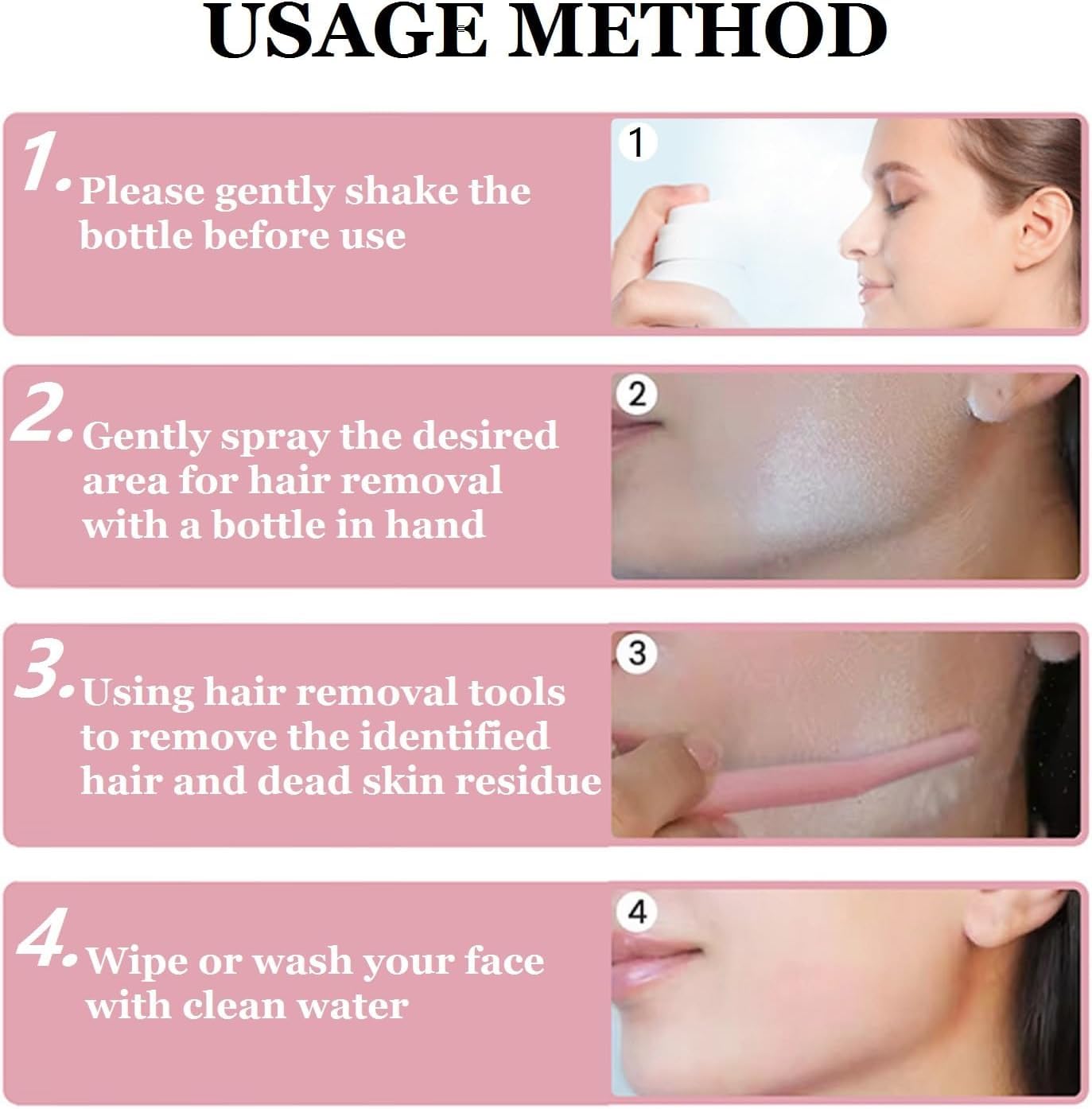 USAGE METHOD

1. Please gently shake the bottle before use

1

2. Gently spray the desired area for hair removal with a bottle in hand

2

3. Using hair removal tools to remove the identified hair and dead skin residue

3

4. Wipe or wash your face with clean water

4