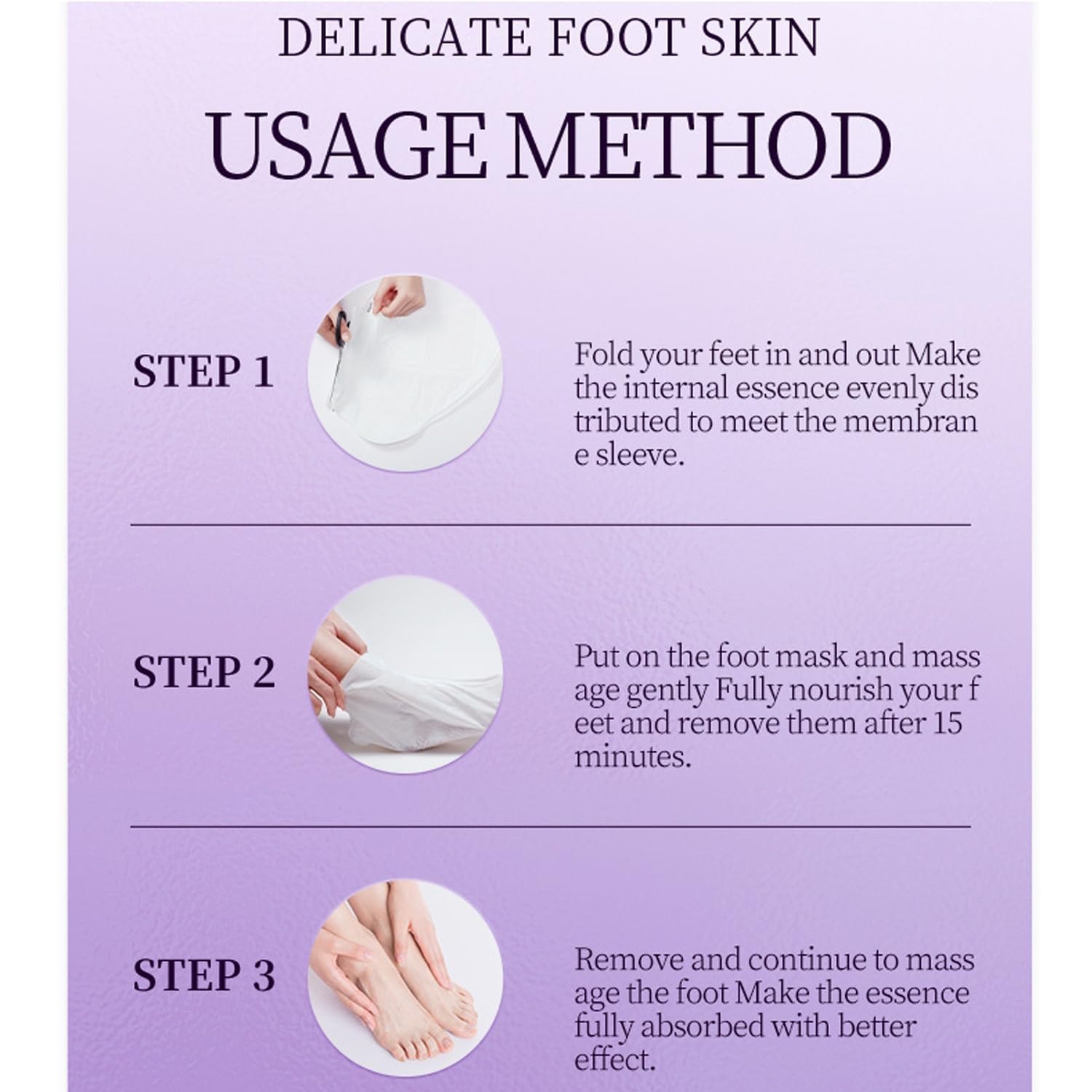 DELICATE FOOT SKIN

USAGE METHOD

STEP 1

Fold your feet in and out Make the internal essence evenly dis tributed to meet the membran e sleeve.

STEP 2

Put on the foot mask and mass age gently Fully nourish your f eet and remove them after 15 minutes.

STEP 3

Remove and continue to mass age the foot Make the essence fully absorbed with better effect.