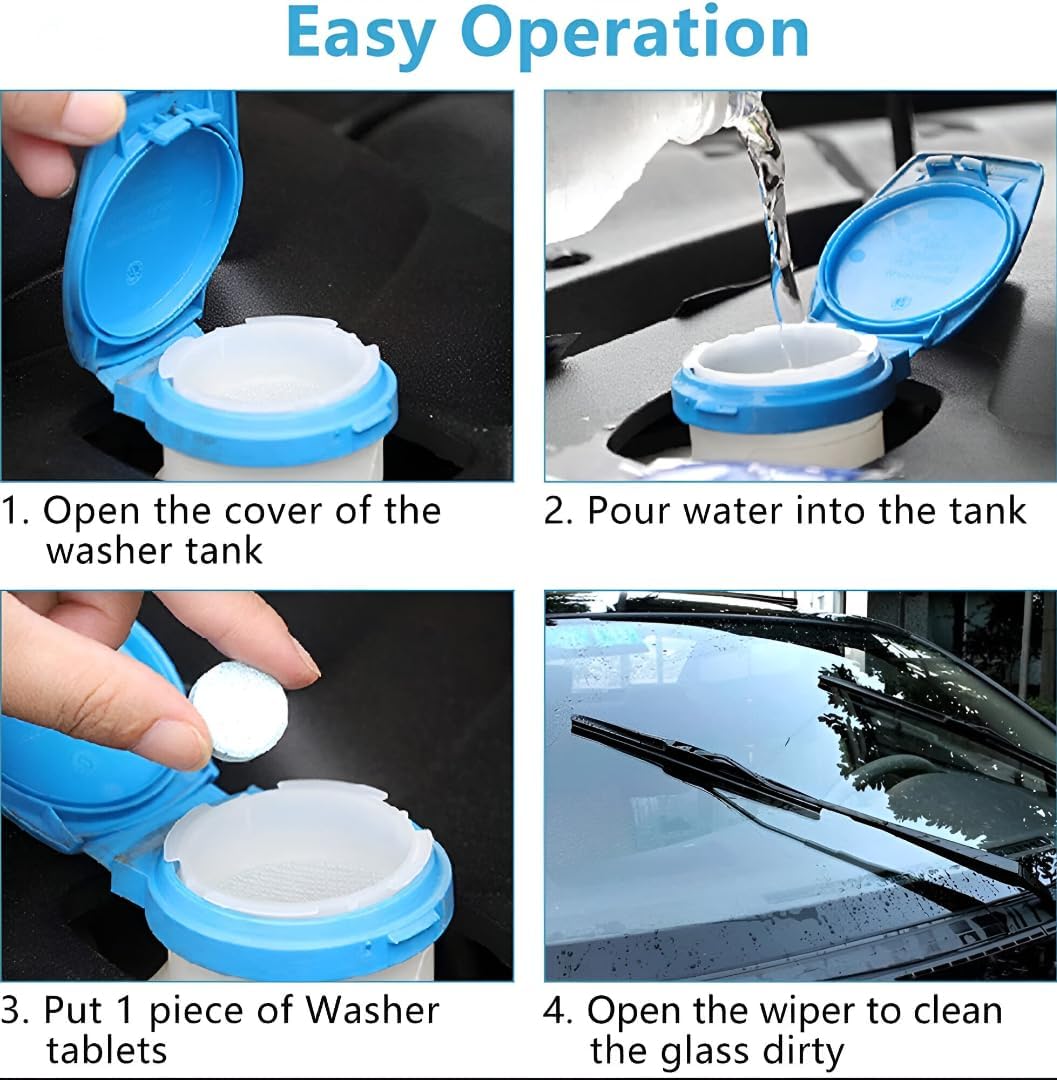 Easy Operation

1. Open the cover of the washer tank

2. Pour water into the tank

3. Put 1 piece of Washer tablets

4. Open the wiper to clean the glass dirty