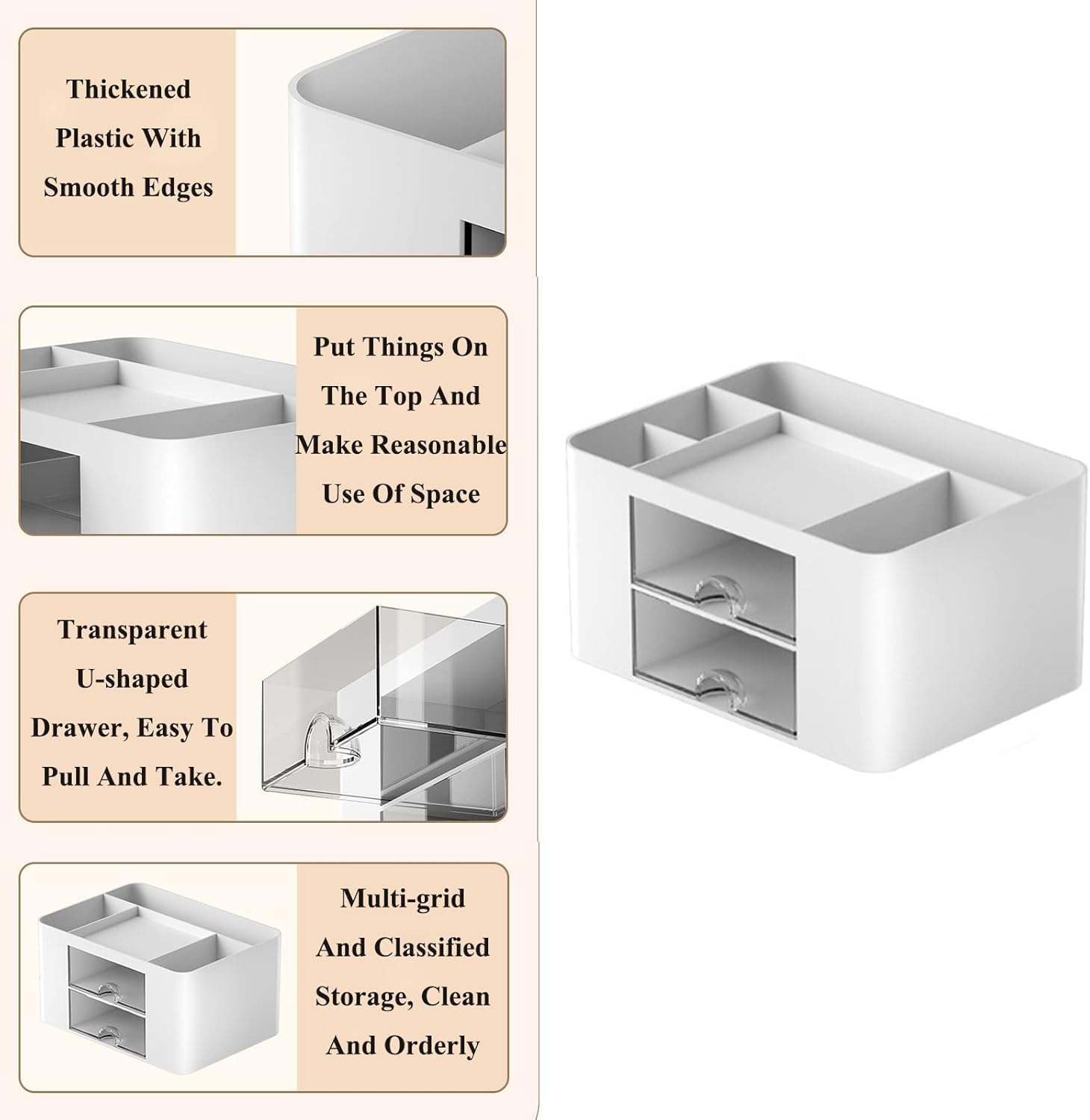 Thickened Plastic With Smooth Edges

Put Things On The Top And Make Reasonable Use Of Space

Transparent U-shaped Drawer, Easy To Pull And Take.

Multi-grid And Classified Storage, Clean And Orderly