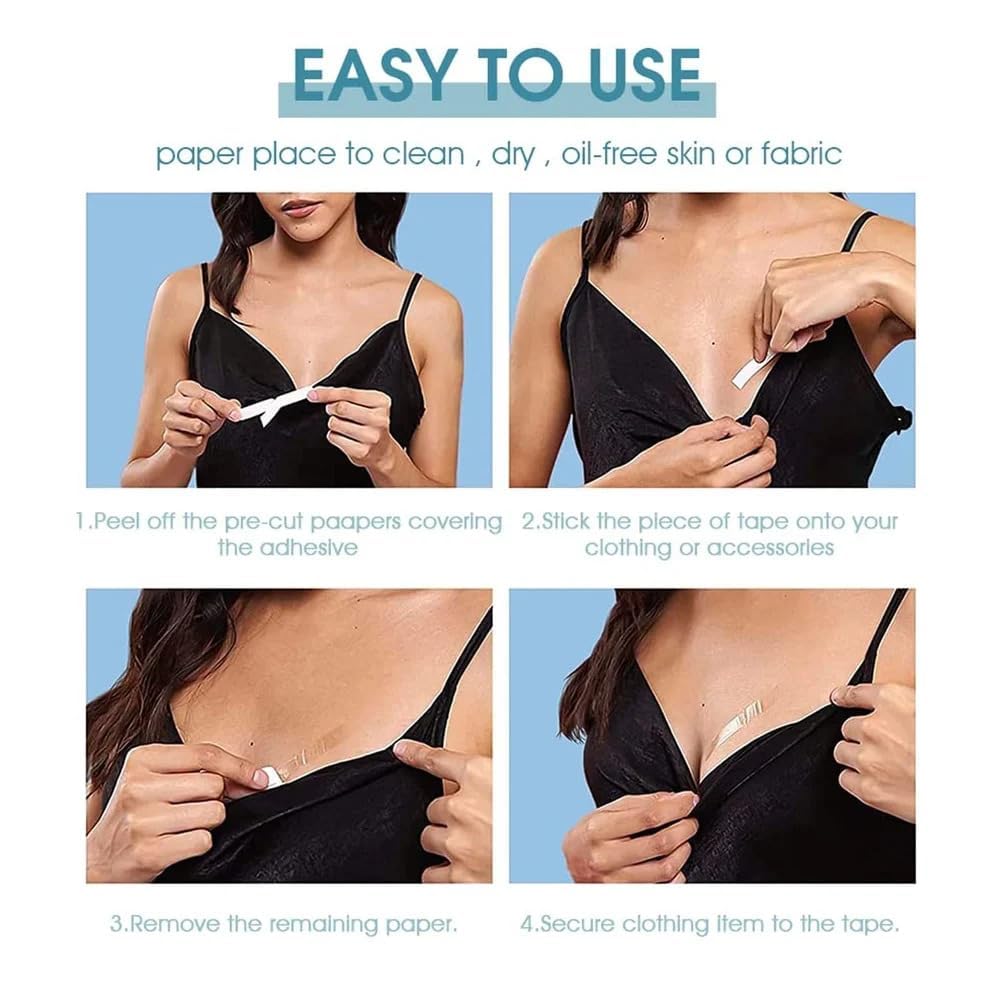 EASY TO USE

paper place to clean , dry , oil-free skin or fabric

1.Peel off the pre-cut paapers covering the adhesive

2.Stick the piece of tape onto your clothing or accessories

3.Remove the remaining paper.

4.Secure clothing item to the tape.