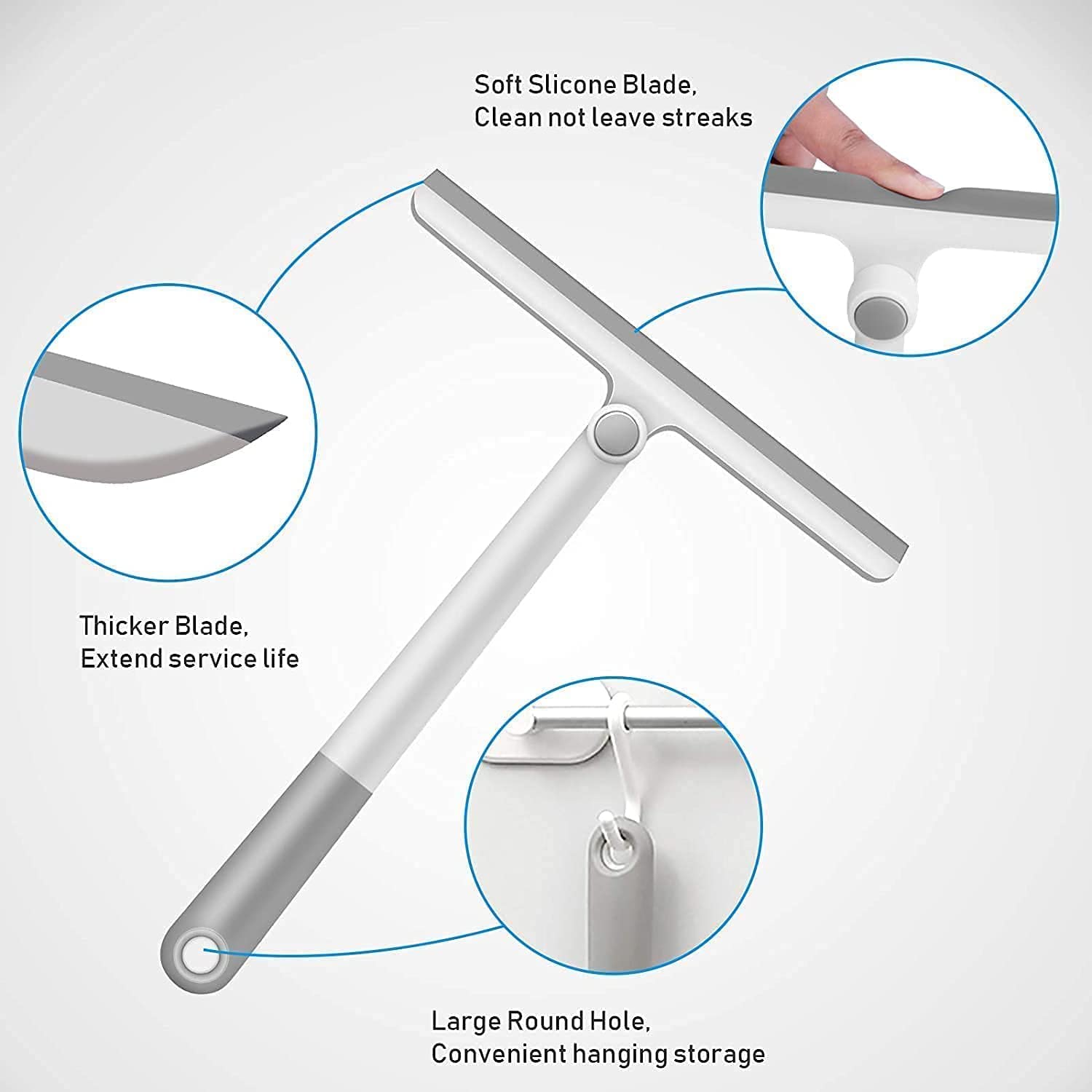 Soft Slicone Blade,
Clean not leave streaks

Thicker Blade,
Extend service life

Large Round Hole,
Convenient hanging storage