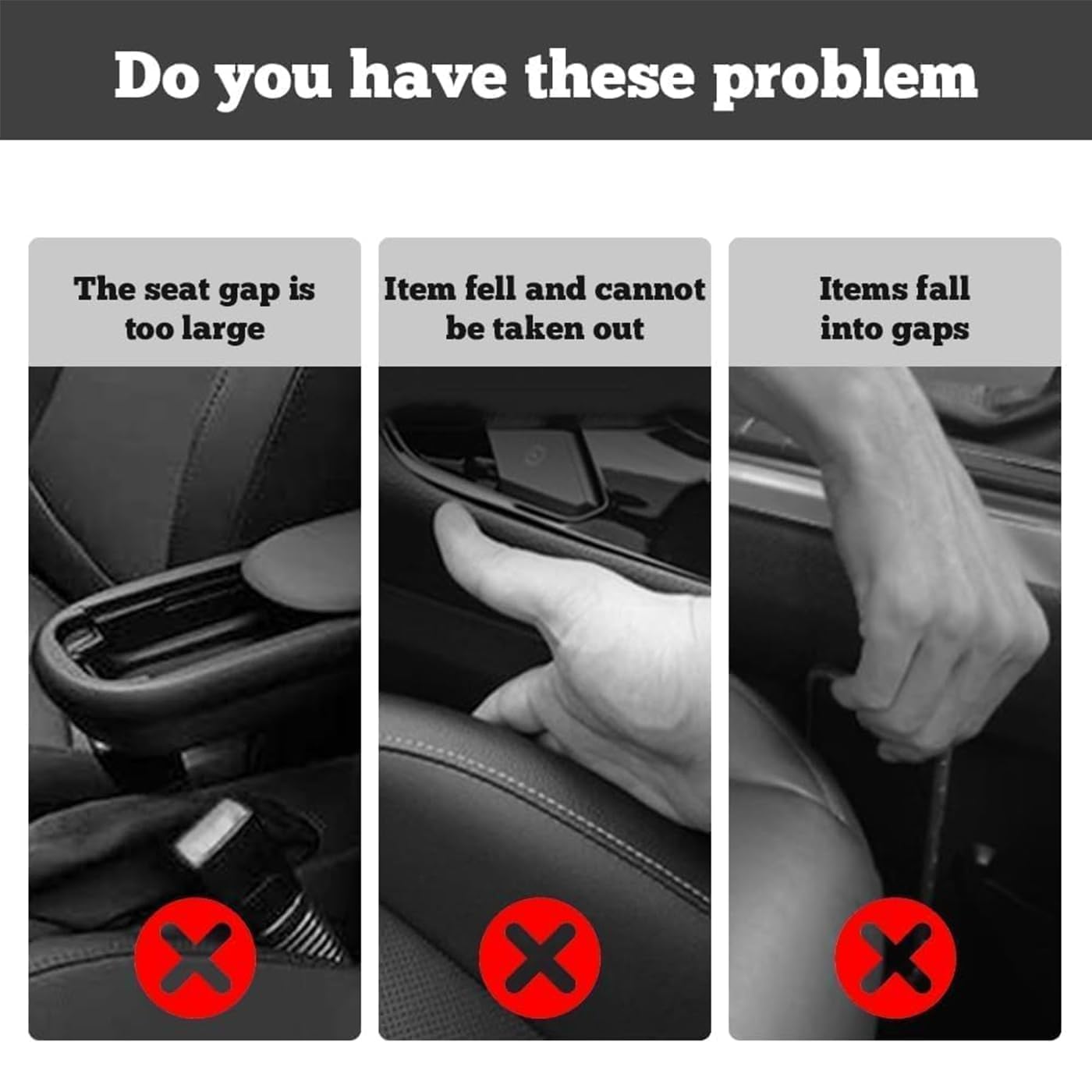 Do you have these problem

The seat gap is too large

Item fell and cannot be taken out

Items fall into gaps