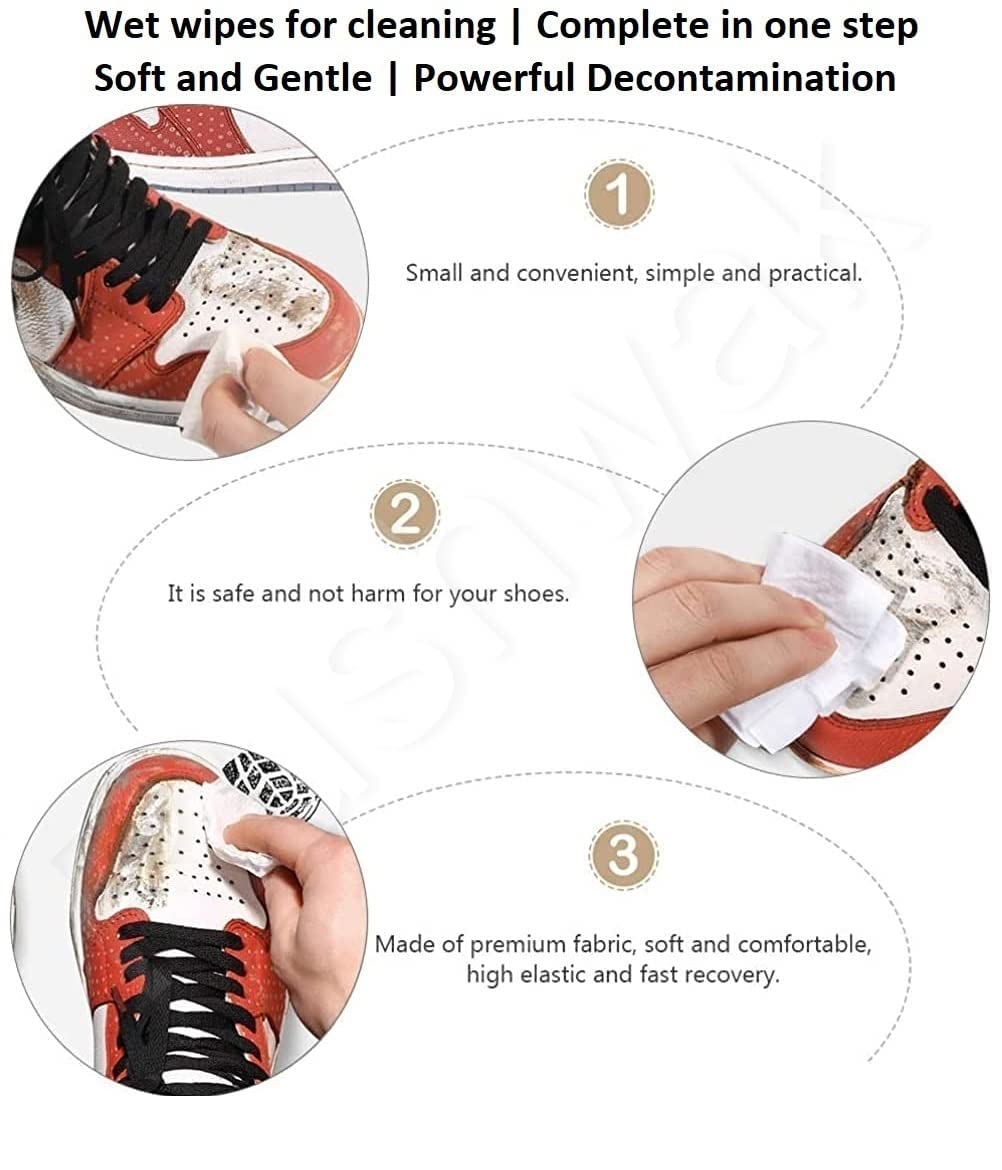 Wet wipes for cleaning | Complete in one step
Soft and Gentle | Powerful Decontamination

1

Small and convenient, simple and practical.

2

It is safe and not harm for your shoes.

3

Made of premium fabric, soft and comfortable, high elastic and fast recovery.