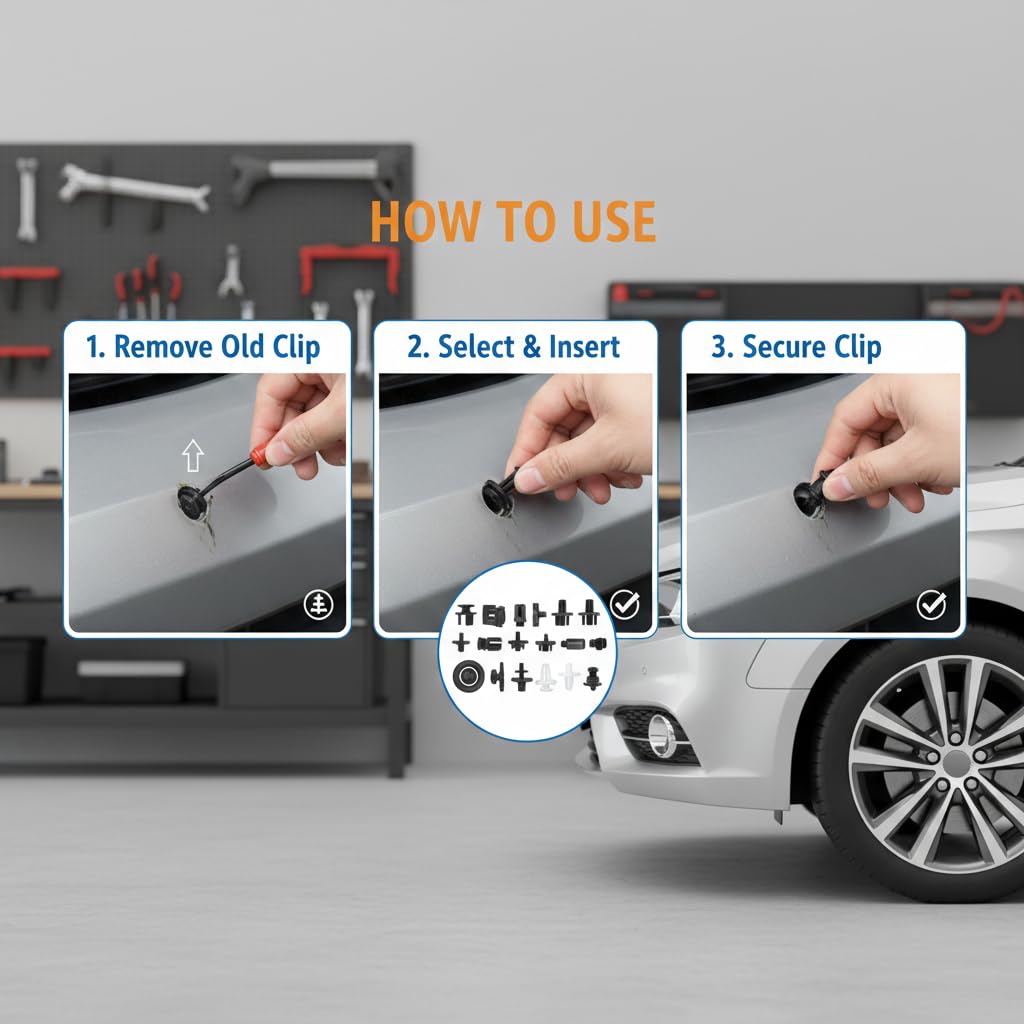 HOW TO USE

1. Remove Old Clip

2. Select & Insert

3. Secure Clip