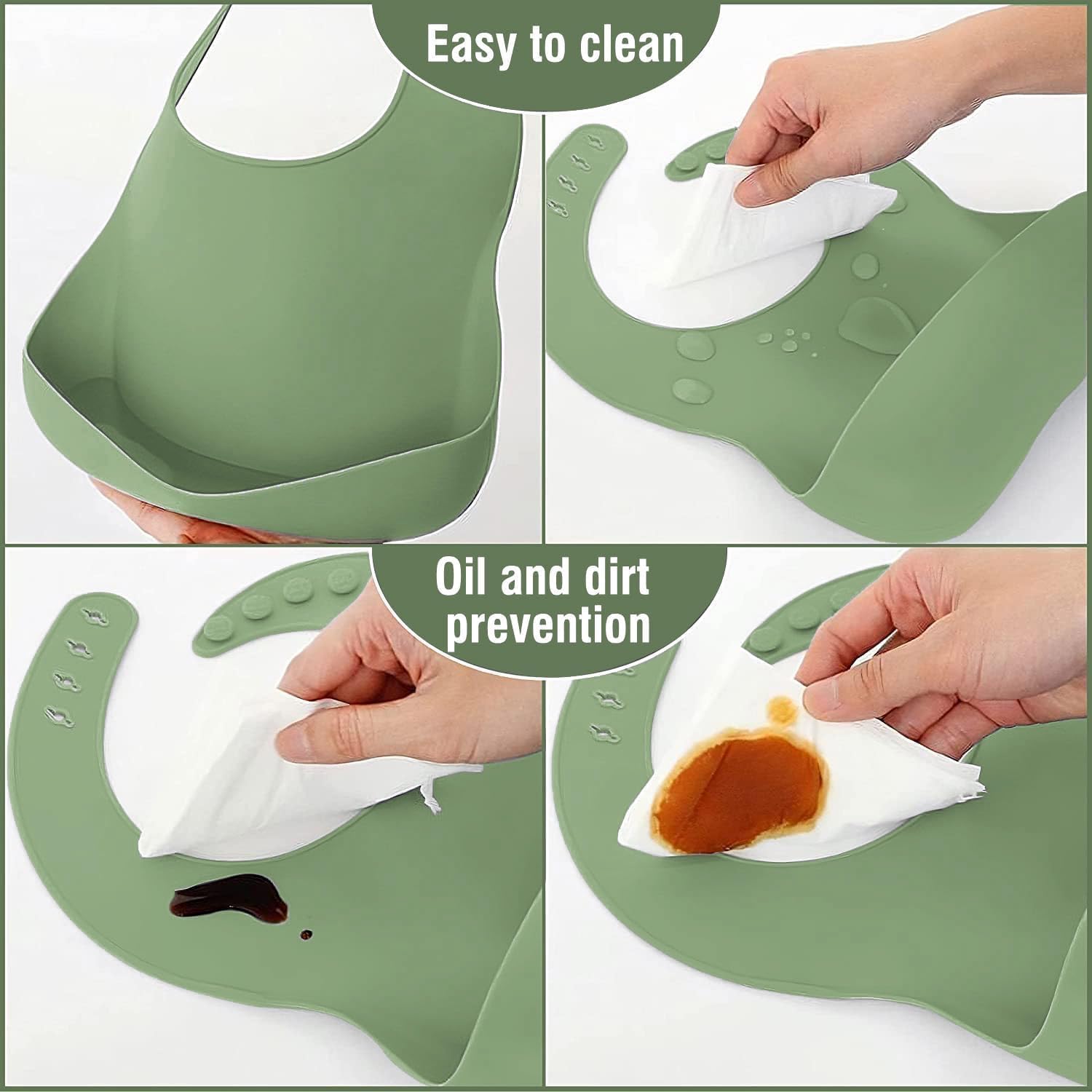 Easy to clean

Oil and dirt prevention