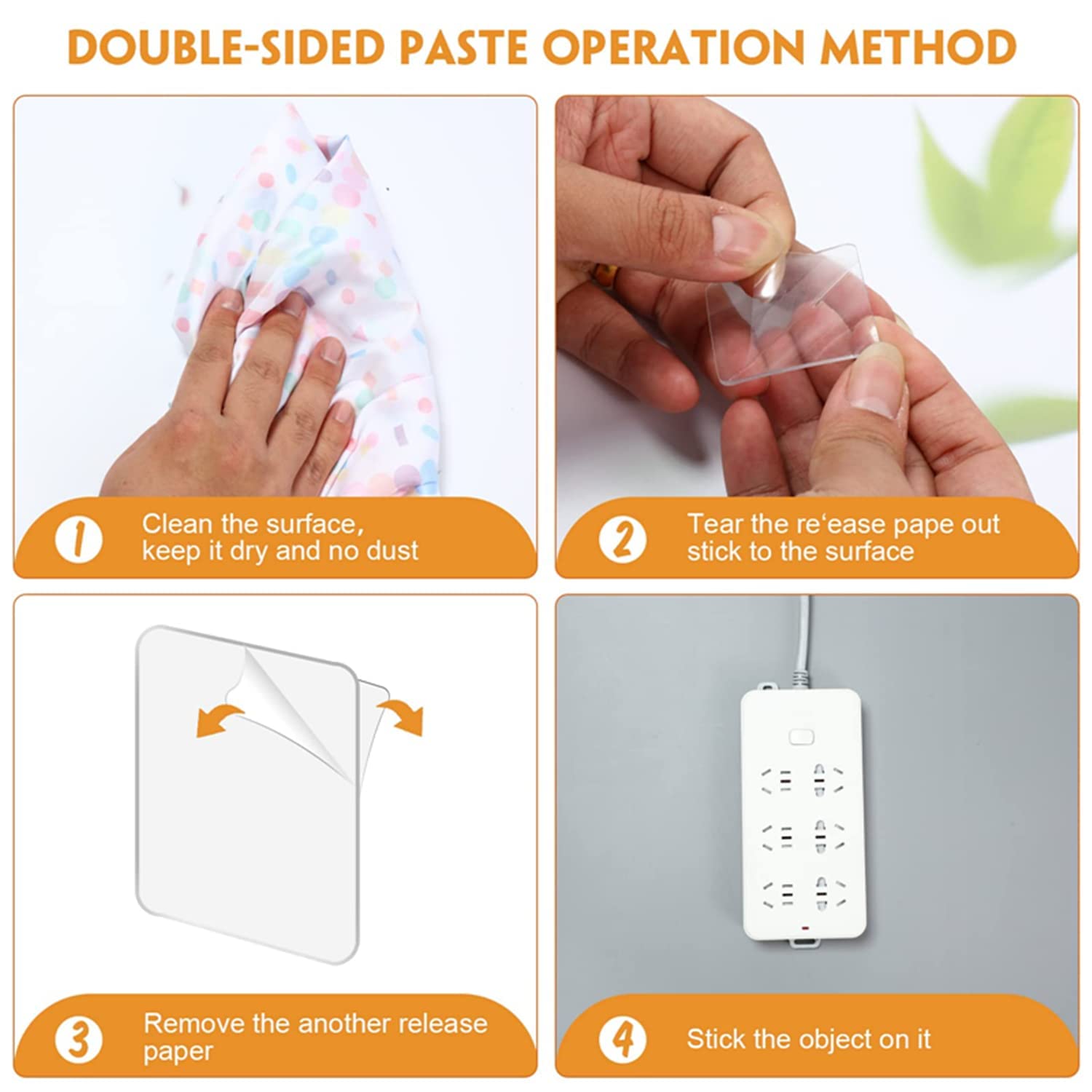 DOUBLE-SIDED PASTE OPERATION METHOD

1 Clean the surface, keep it dry and no dust

2 Tear the re'ease pape out stick to the surface

3 Remove the another release paper

4 Stick the object on it