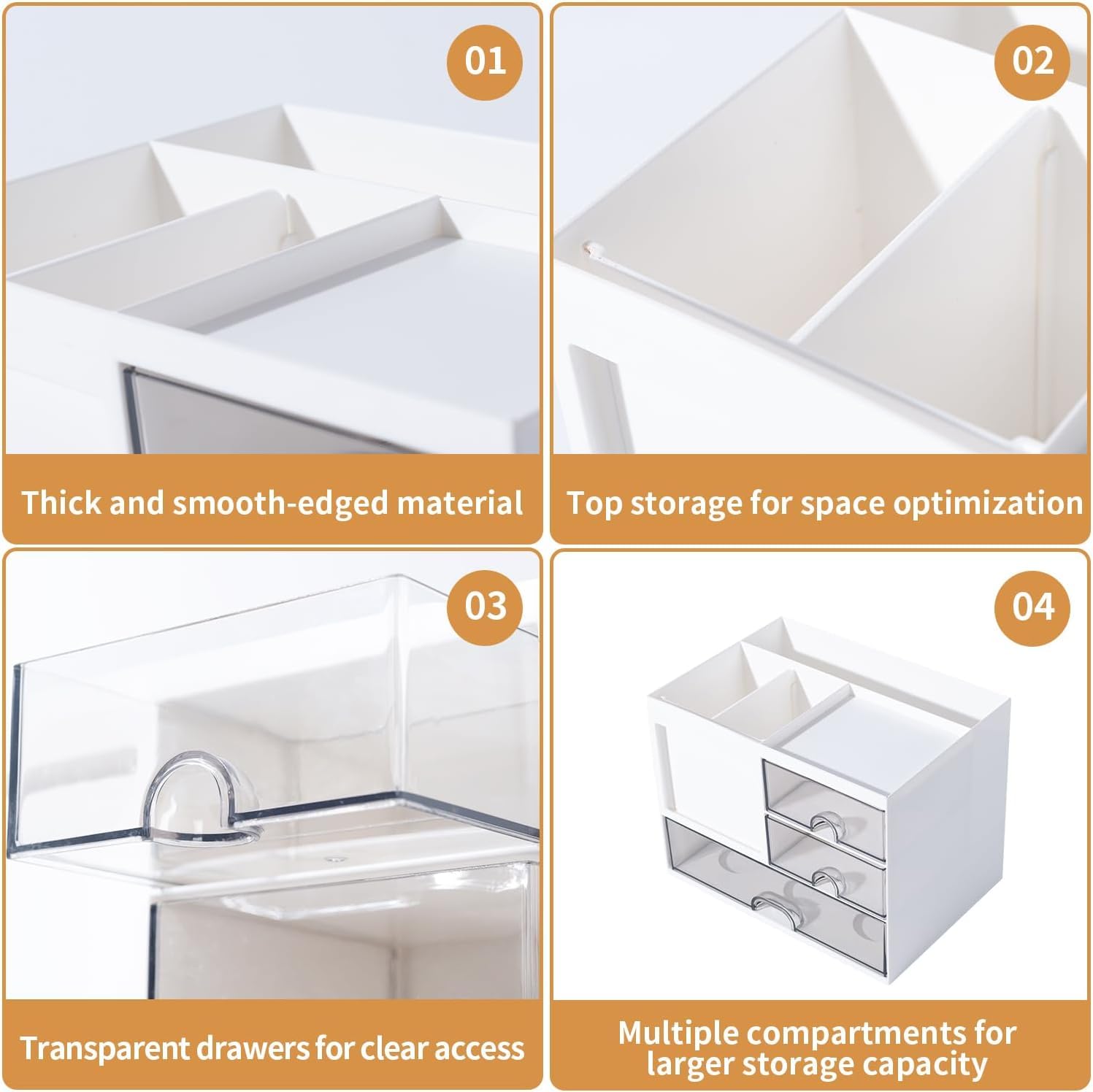 01

Thick and smooth-edged material

02

Top storage for space optimization

03

Transparent drawers for clear access

04

Multiple compartments for larger storage capacity