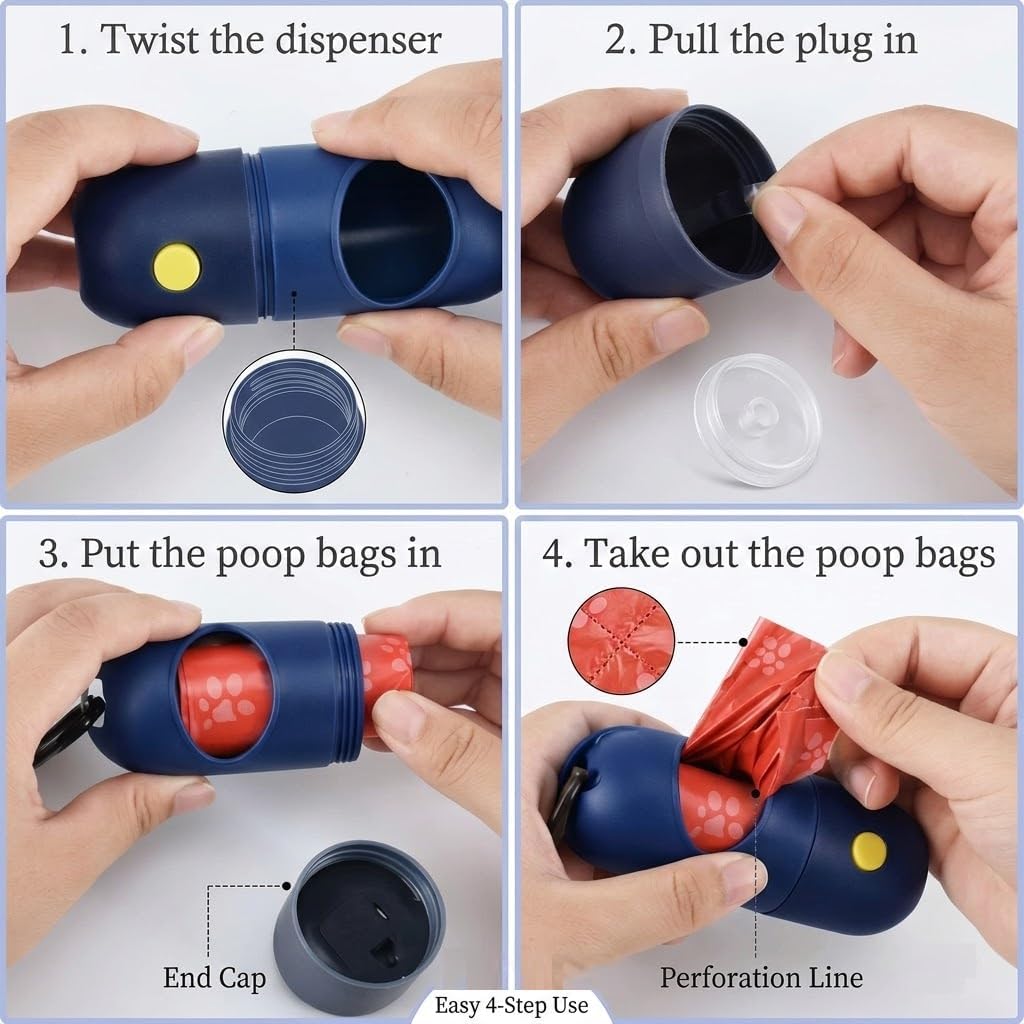 1. Twist the dispenser

2. Pull the plug in

3. Put the poop bags in

End Cap

4. Take out the poop bags

Perforation Line

Easy 4-Step Use