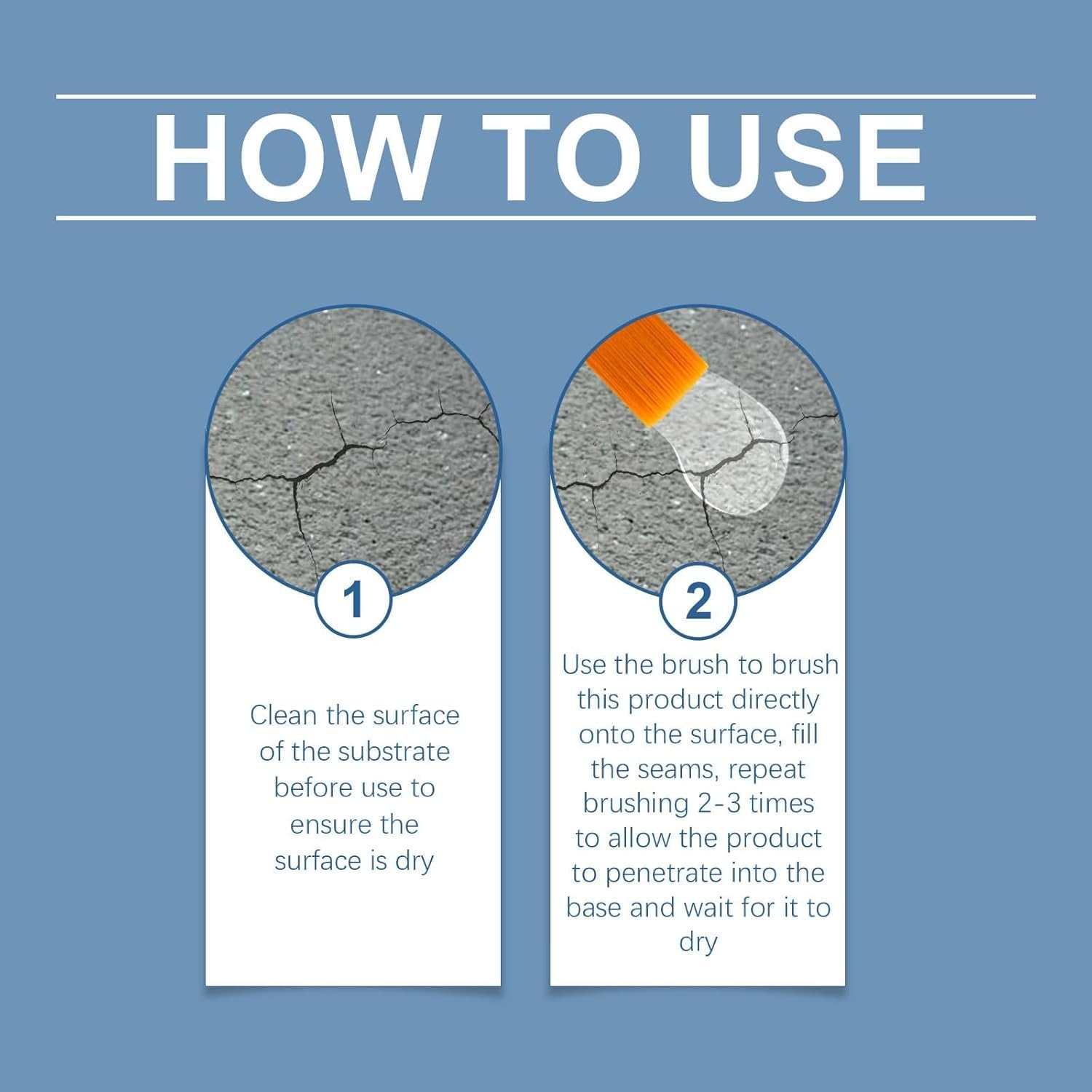 HOW TO USE

1

Clean the surface of the substrate before use to ensure the surface is dry

2

Use the brush to brush this product directly onto the surface, fill the seams, repeat brushing 2-3 times to allow the product to penetrate into the base and wait for it to dry