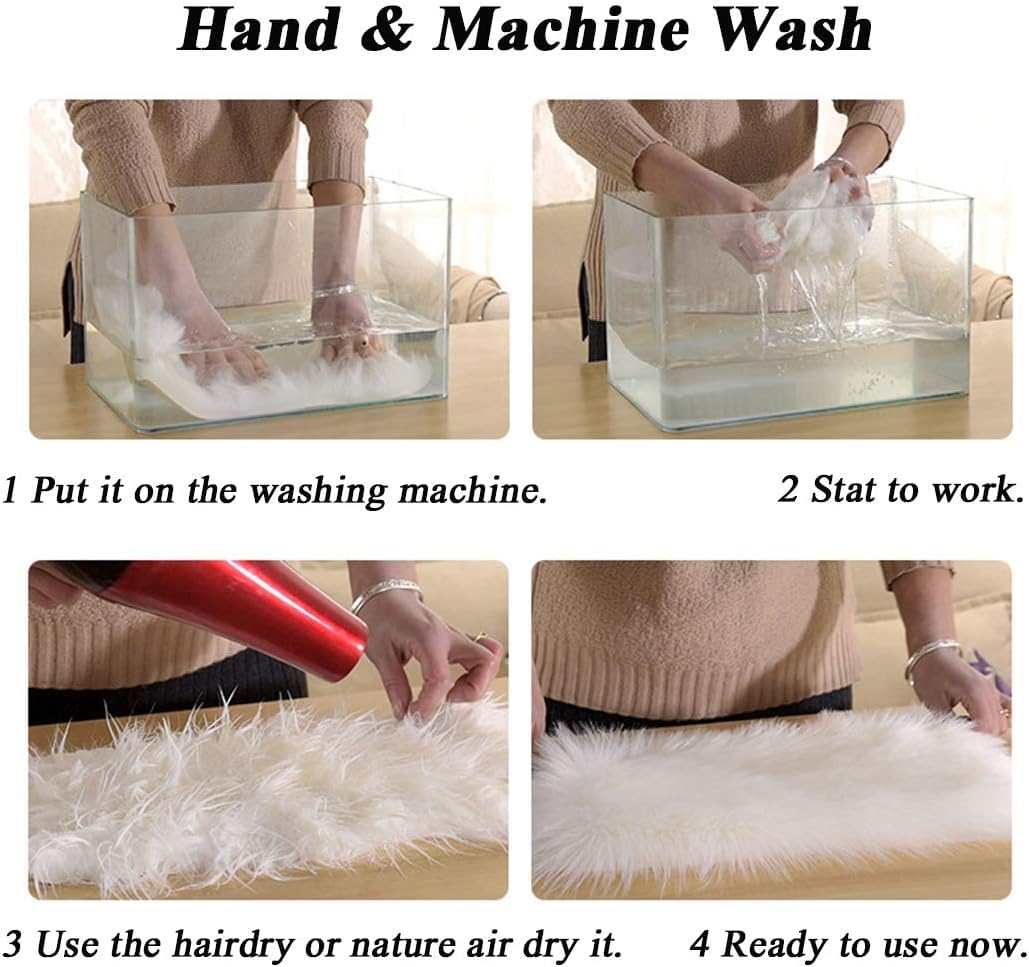 Hand & Machine Wash

1 Put it on the washing machine.

2 Stat to work.

3 Use the hairdry or nature air dry it.

4 Ready to use now.