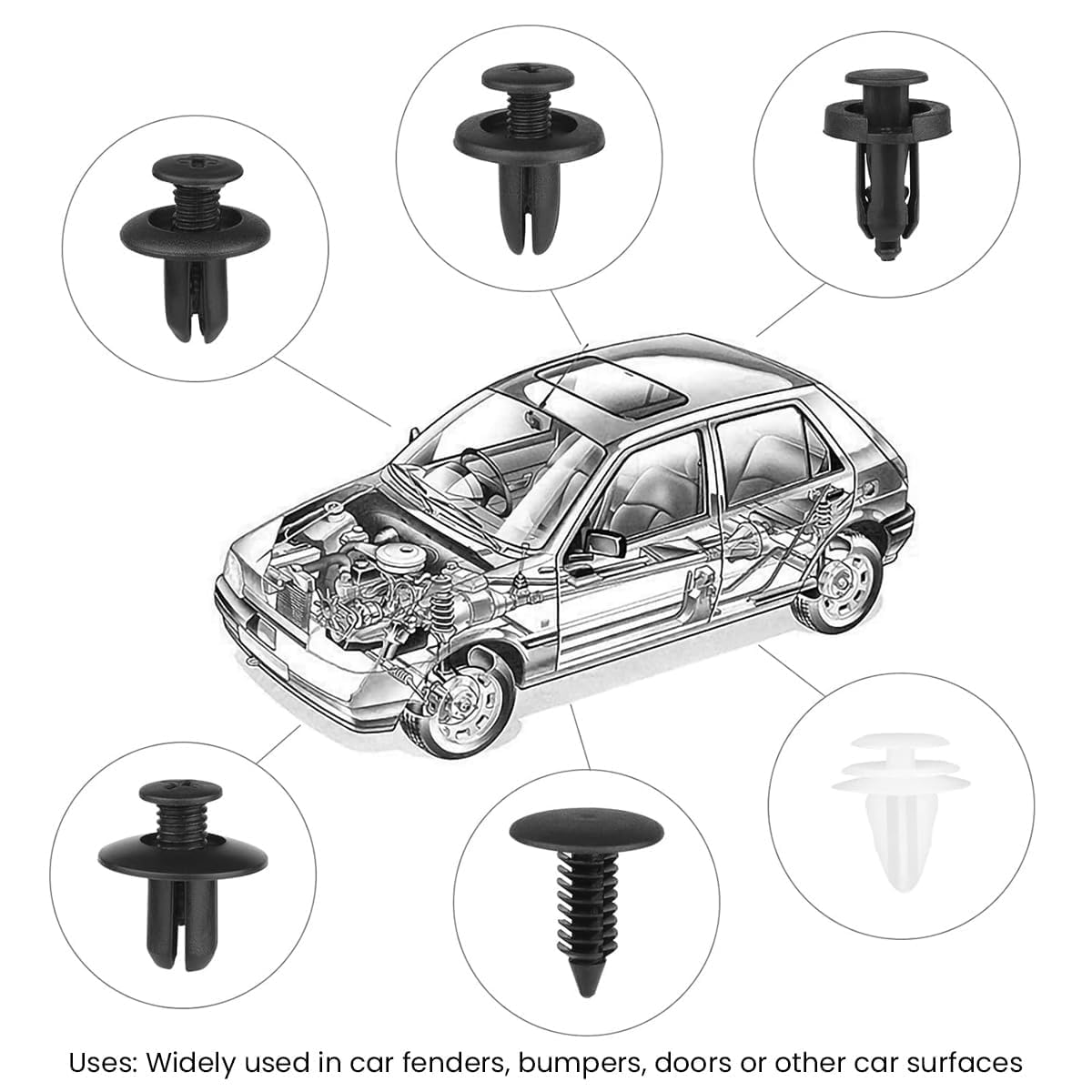 Uses: Widely used in car fenders, bumpers, doors or other car surfaces