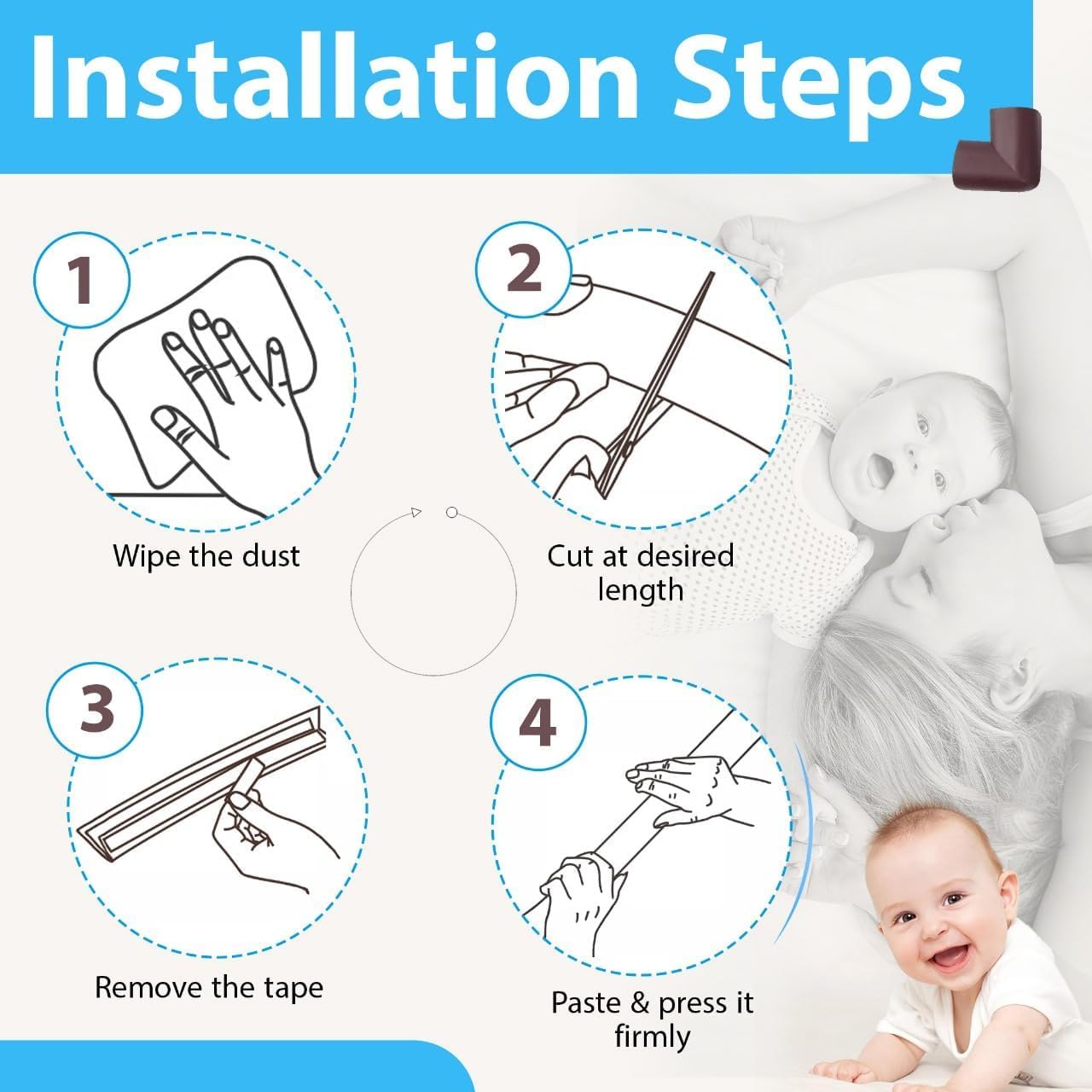 Installation Steps

1

Wipe the dust

2

Cut at desired length

3

Remove the tape

4

Paste & press it firmly