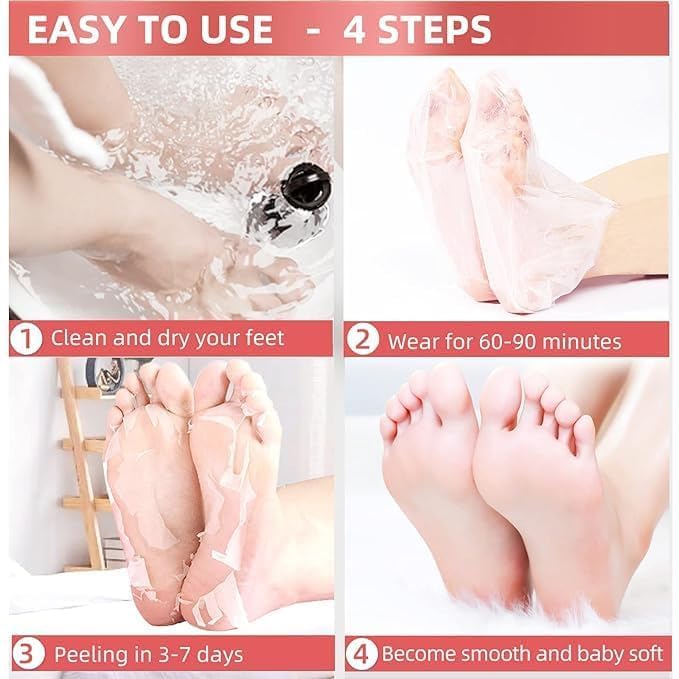 EASY TO USE - 4 STEPS

1 Clean and dry your feet

2 Wear for 60-90 minutes

3 Peeling in 3-7 days

4 Become smooth and baby soft