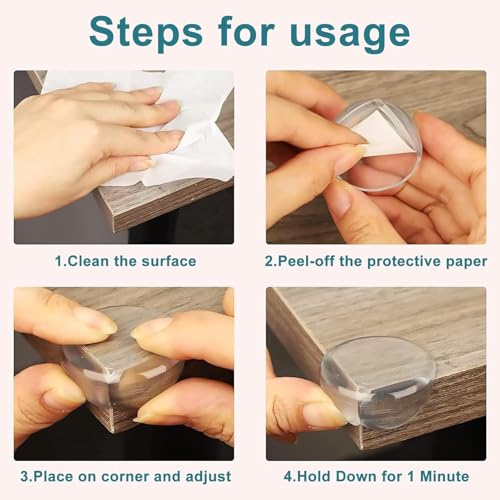 Steps for usage

1.Clean the surface

2.Peel-off the protective paper

3.Place on corner and adjust

4.Hold Down for 1 Minute