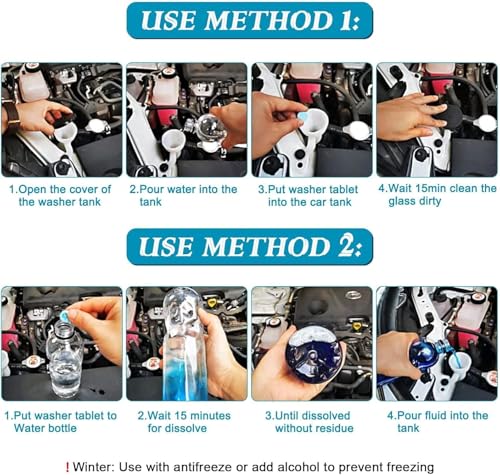 USE METHOD 1:

1.Open the cover of the washer tank

2.Pour water into the tank

3.Put washer tablet into the car tank

4.Wait 15min clean the glass dirty

USE METHOD 2:

1.Put washer tablet to Water bottle

2.Wait 15 minutes for dissolve

3.Until dissolved without residue

4.Pour fluid into the tank

! Winter: Use with antifreeze or add alcohol to prevent freezing