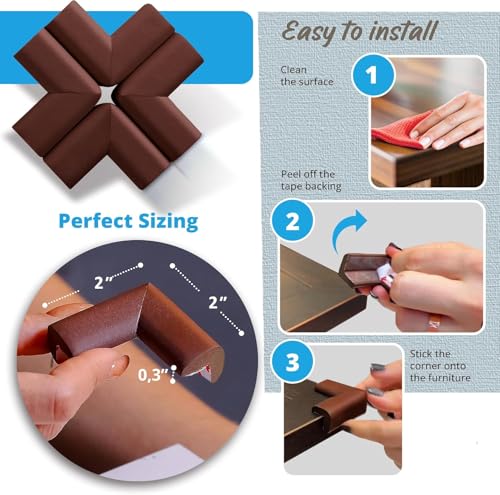 Perfect Sizing

2"

2"

0,3"

Easy to install

Clean the surface

1

Peel off the tape backing

2

3

Stick the corner onto the furniture