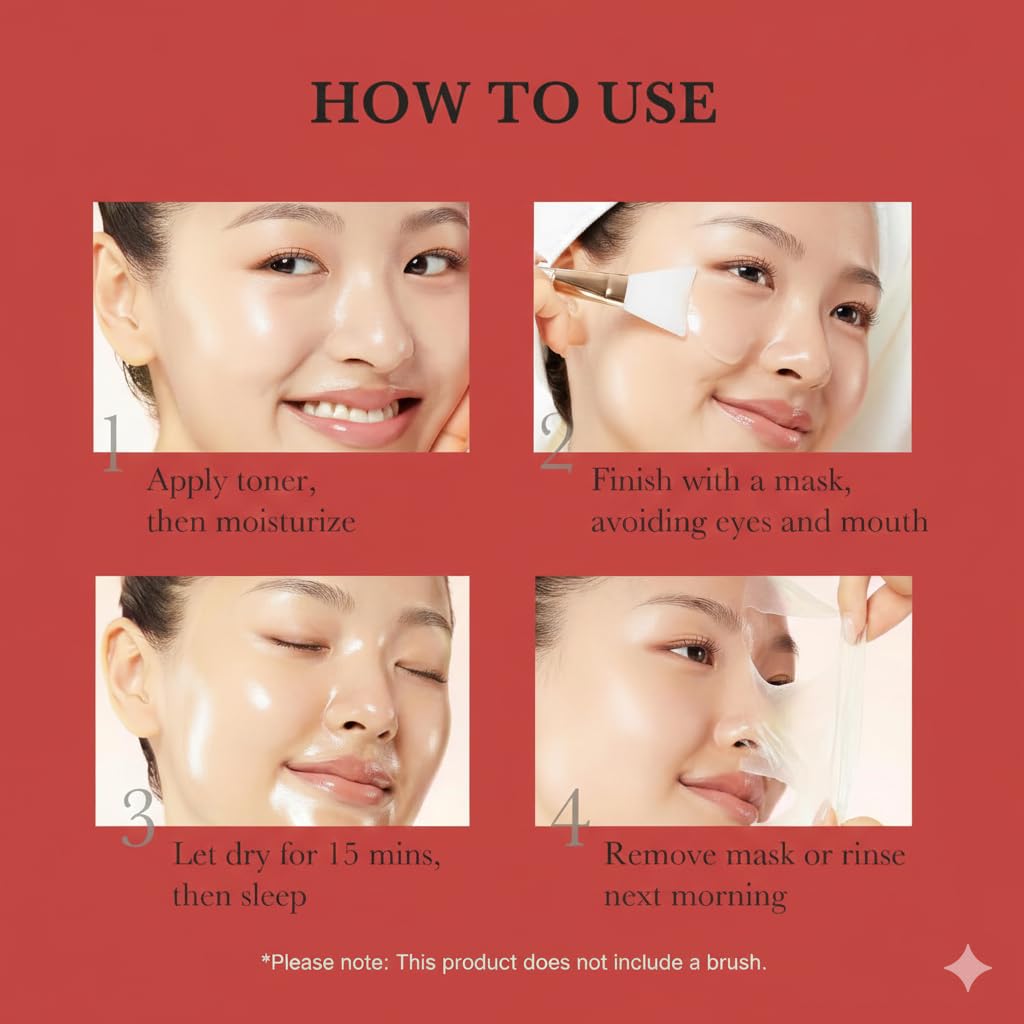 HOW TO USE

1 Apply toner, then moisturize

2 Finish with a mask, avoiding eyes and mouth

3 Let dry for 15 mins, then sleep

4 Remove mask or rinse next morning

*Please note: This product does not include a brush.