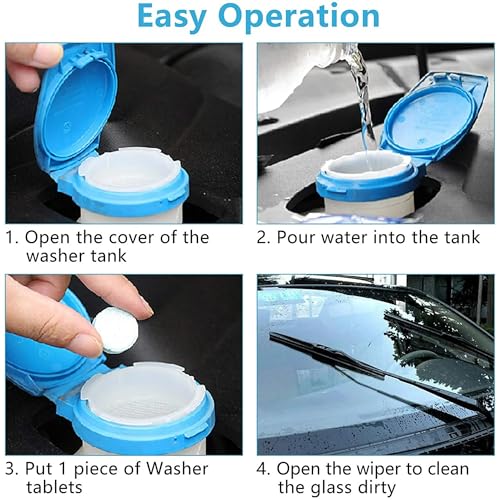 Easy Operation

1. Open the cover of the washer tank

2. Pour water into the tank

3. Put 1 piece of Washer tablets

4. Open the wiper to clean the glass dirty