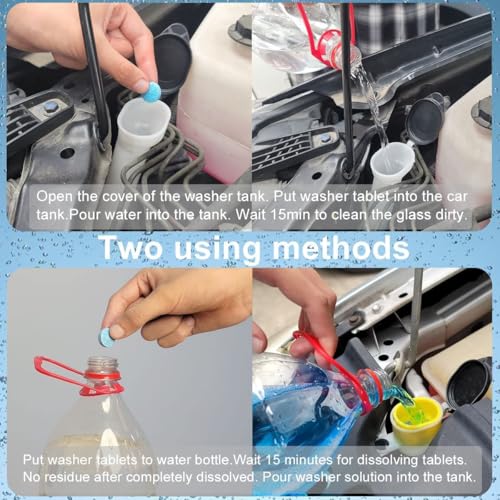 Open the cover of the washer tank. Put washer tablet into the car tank.Pour water into the tank. Wait 15min to clean the glass dirty.

Two using methods

Put washer tablets to water bottle.Wait 15 minutes for dissolving tablets. No residue after completely dissolved. Pour washer solution into the tank.