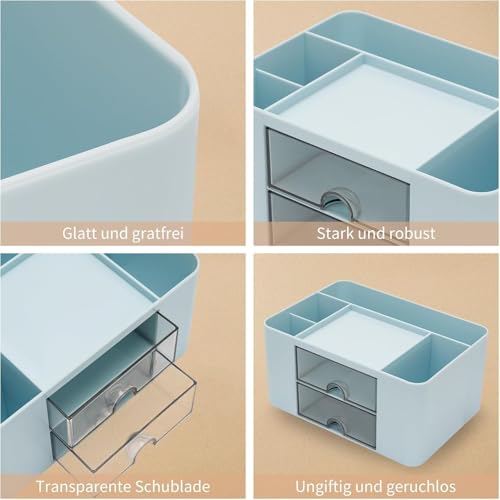 Glatt und gratfrei

Stark und robust

Transparente Schublade

Ungiftig und geruchlos